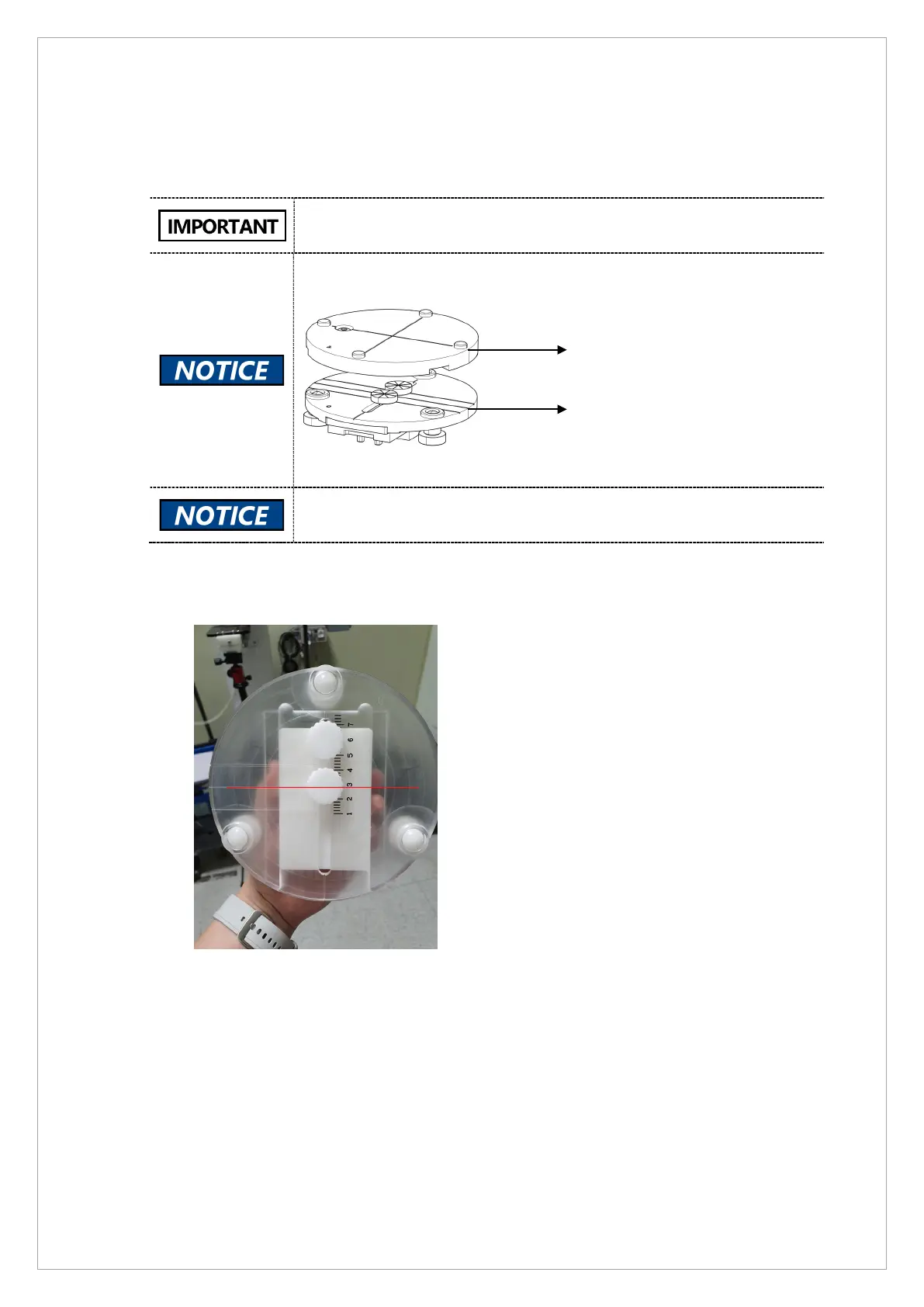 IMPORTANT

NOTICE

NOTICE

7 6 5 4 3 2 1