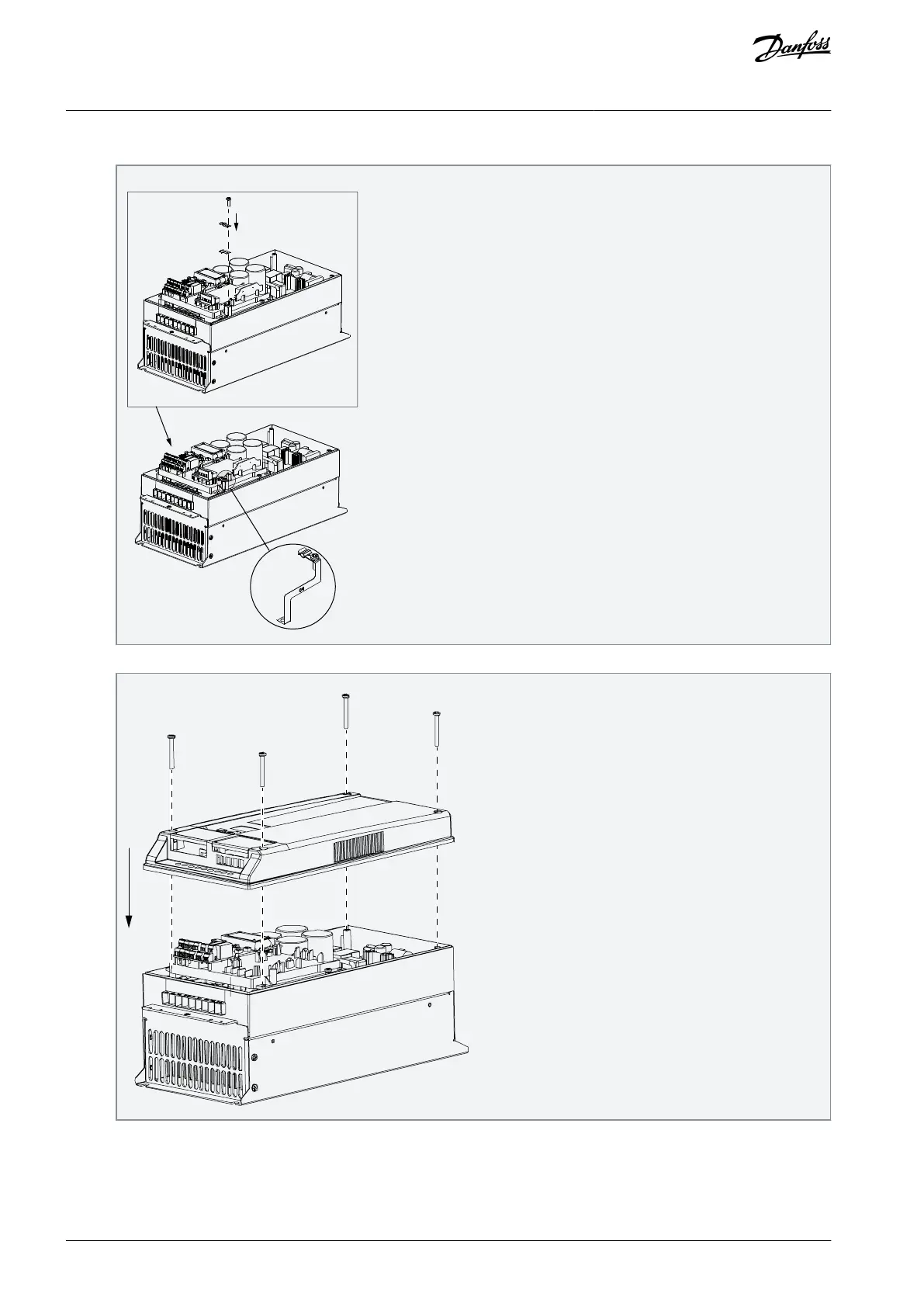 Danfoss