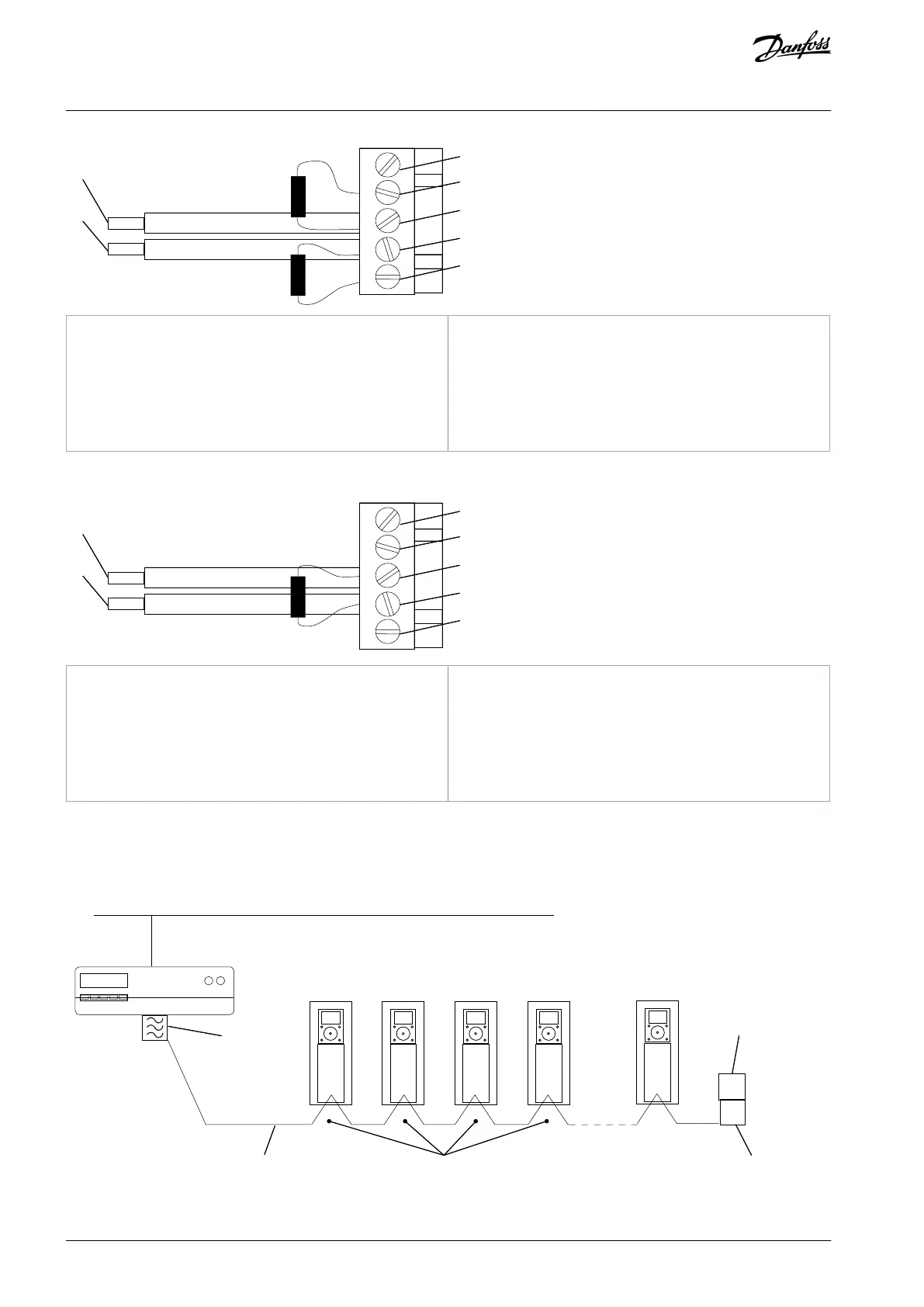 Danfoss