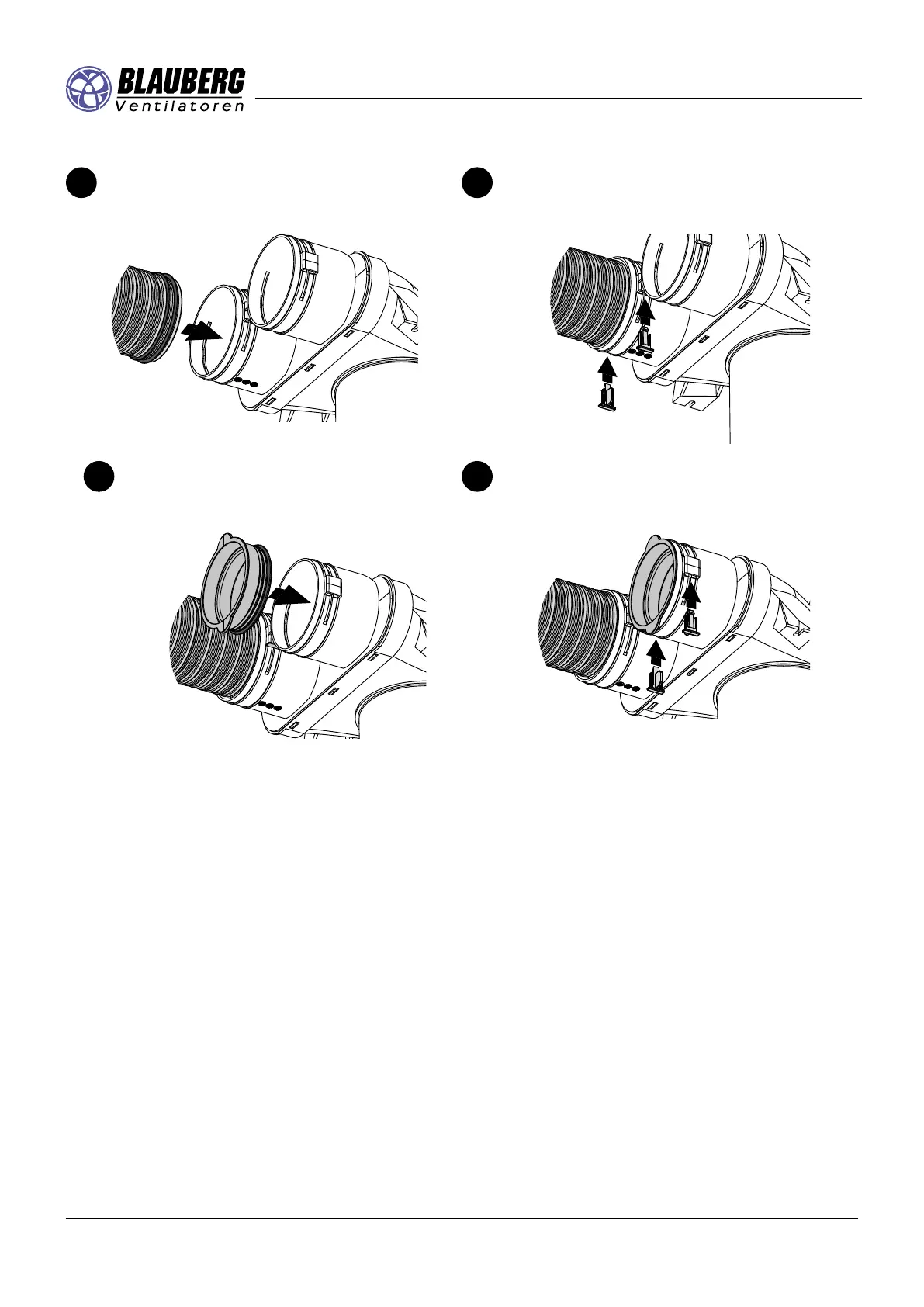 BLAUBERG
Ventilatoren