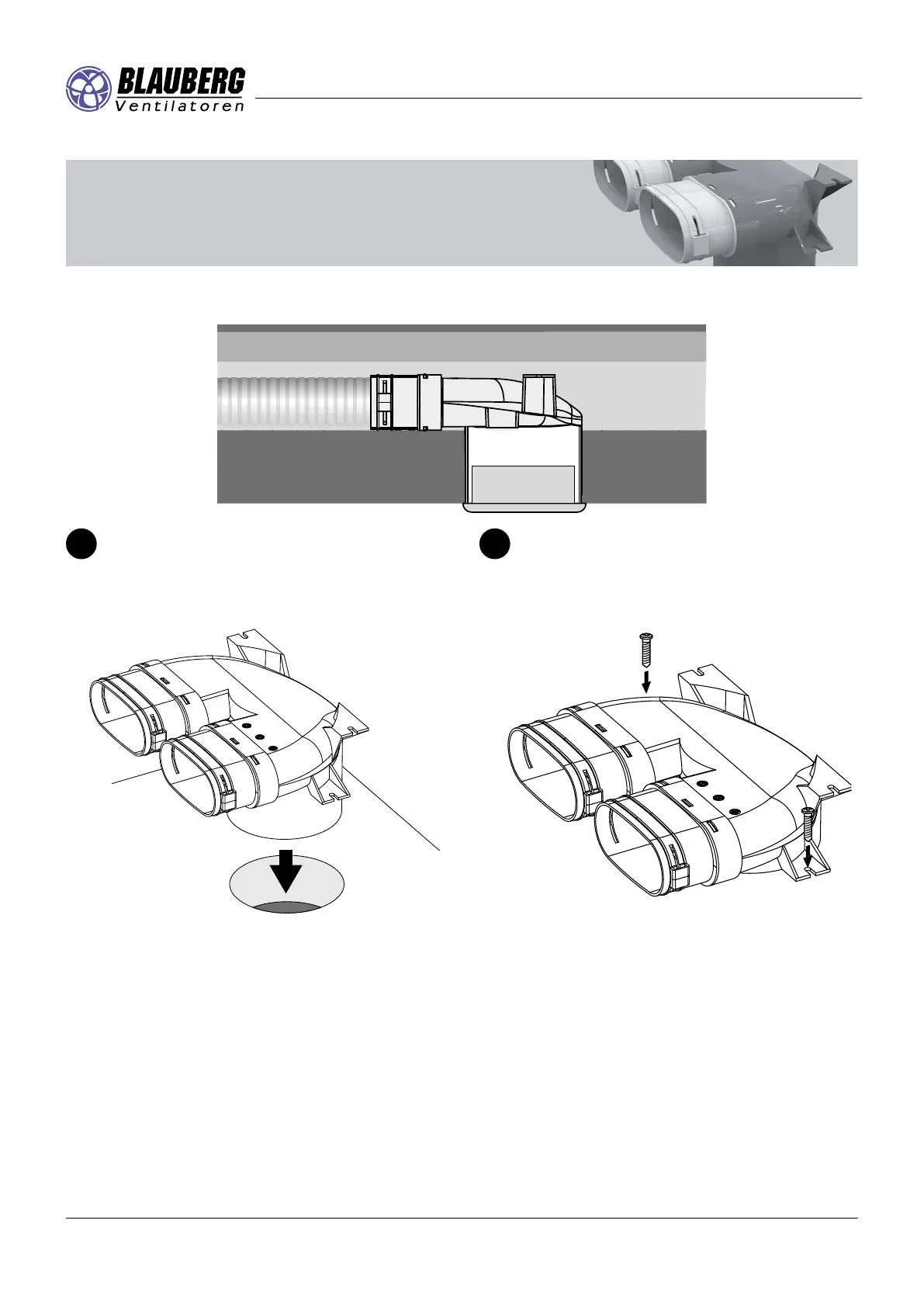 BLAUBERG
Ventilatoren