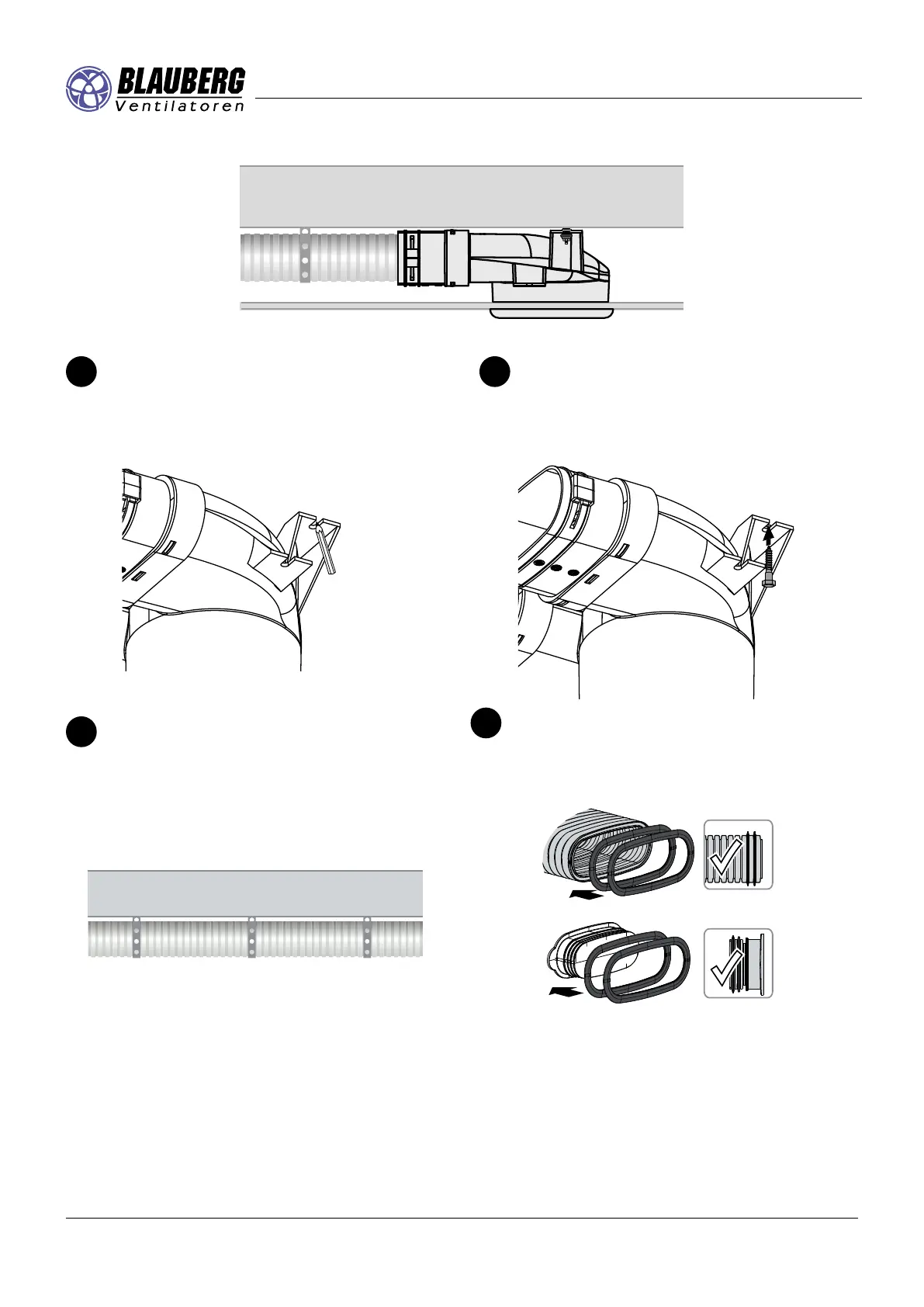 BLAUBERG
Ventilatoren