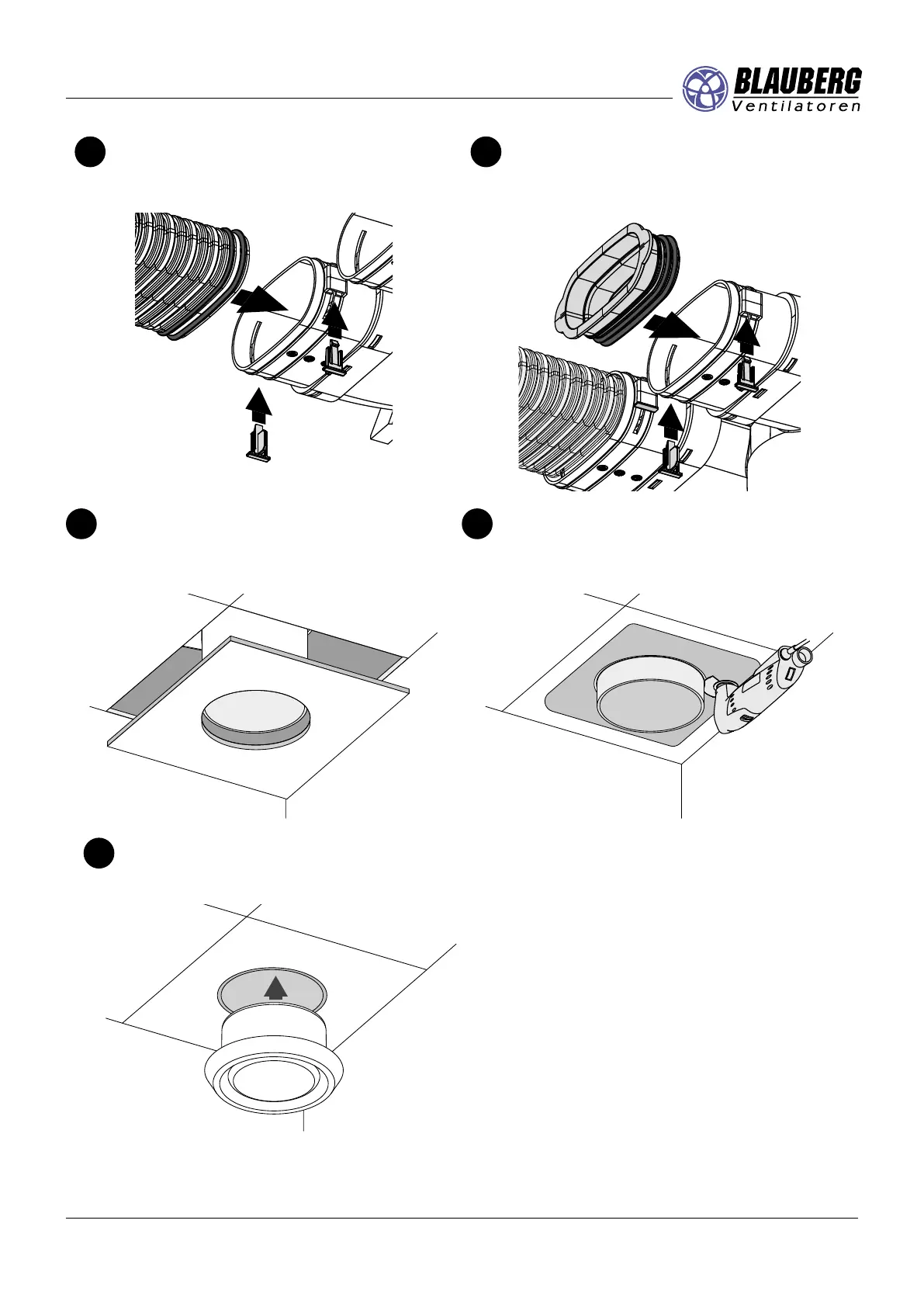 BLAUBERG
Ventilatoren