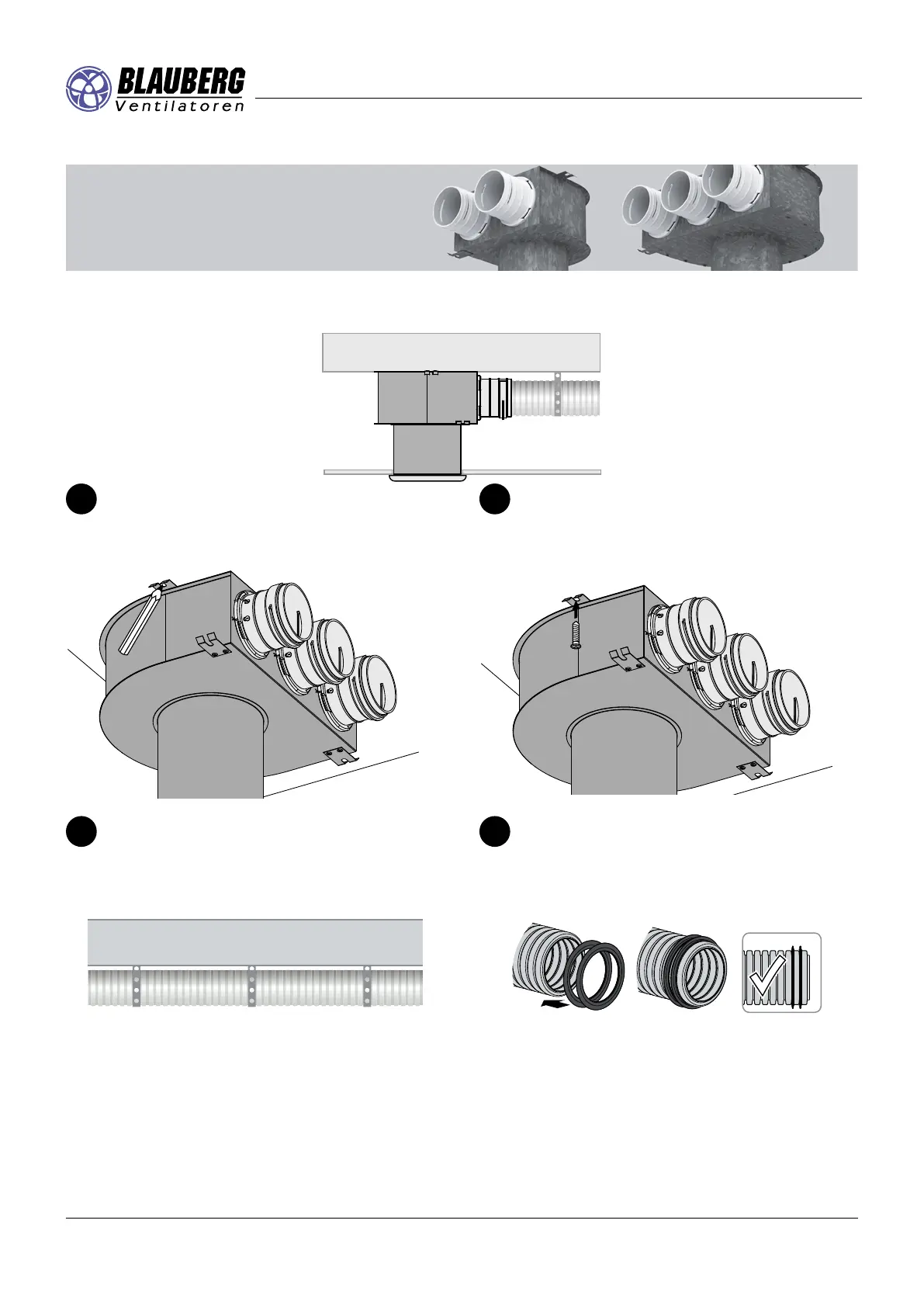 BLAUBERG
Ventilatoren