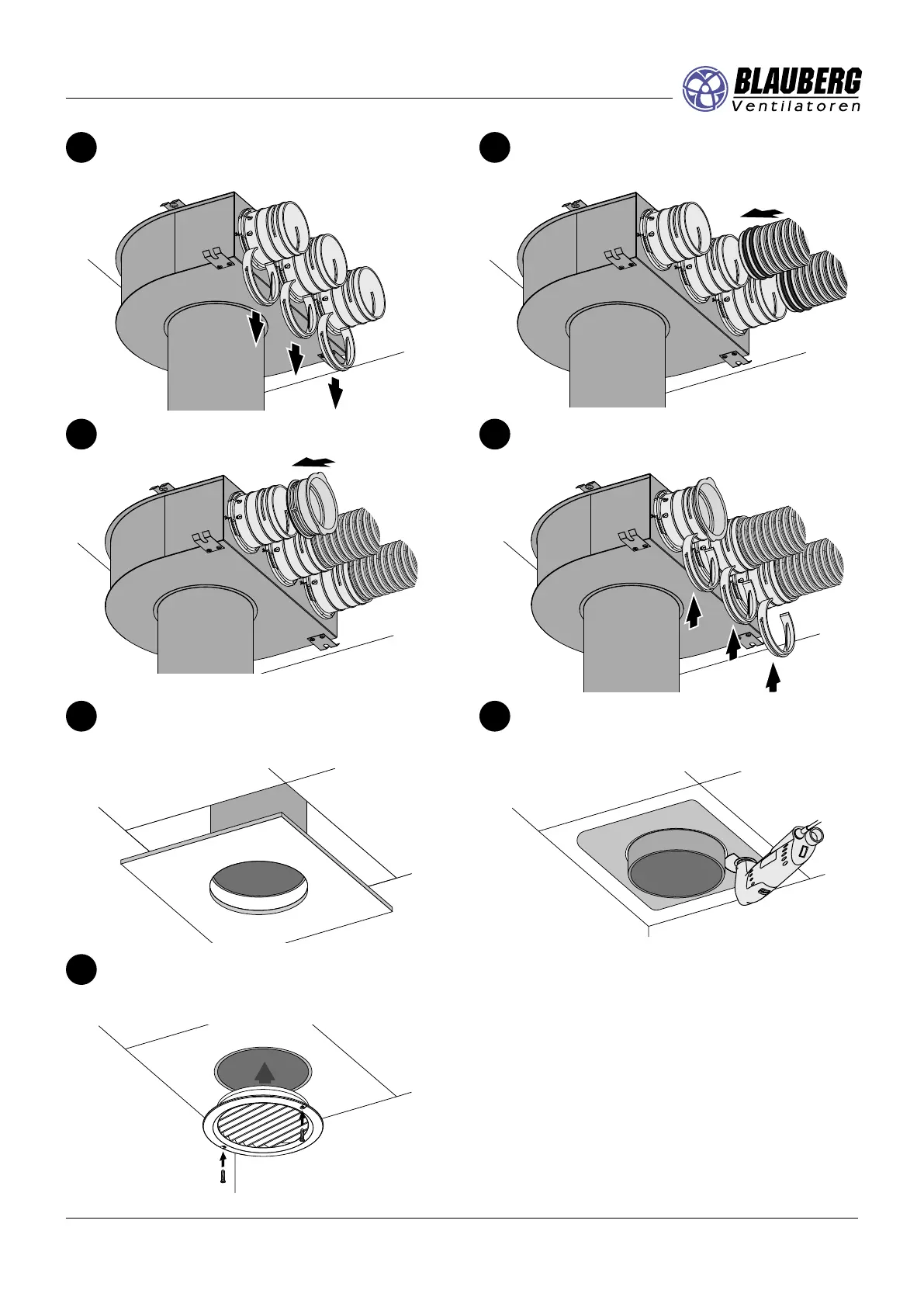 BLAUBERG
Ventilatoren