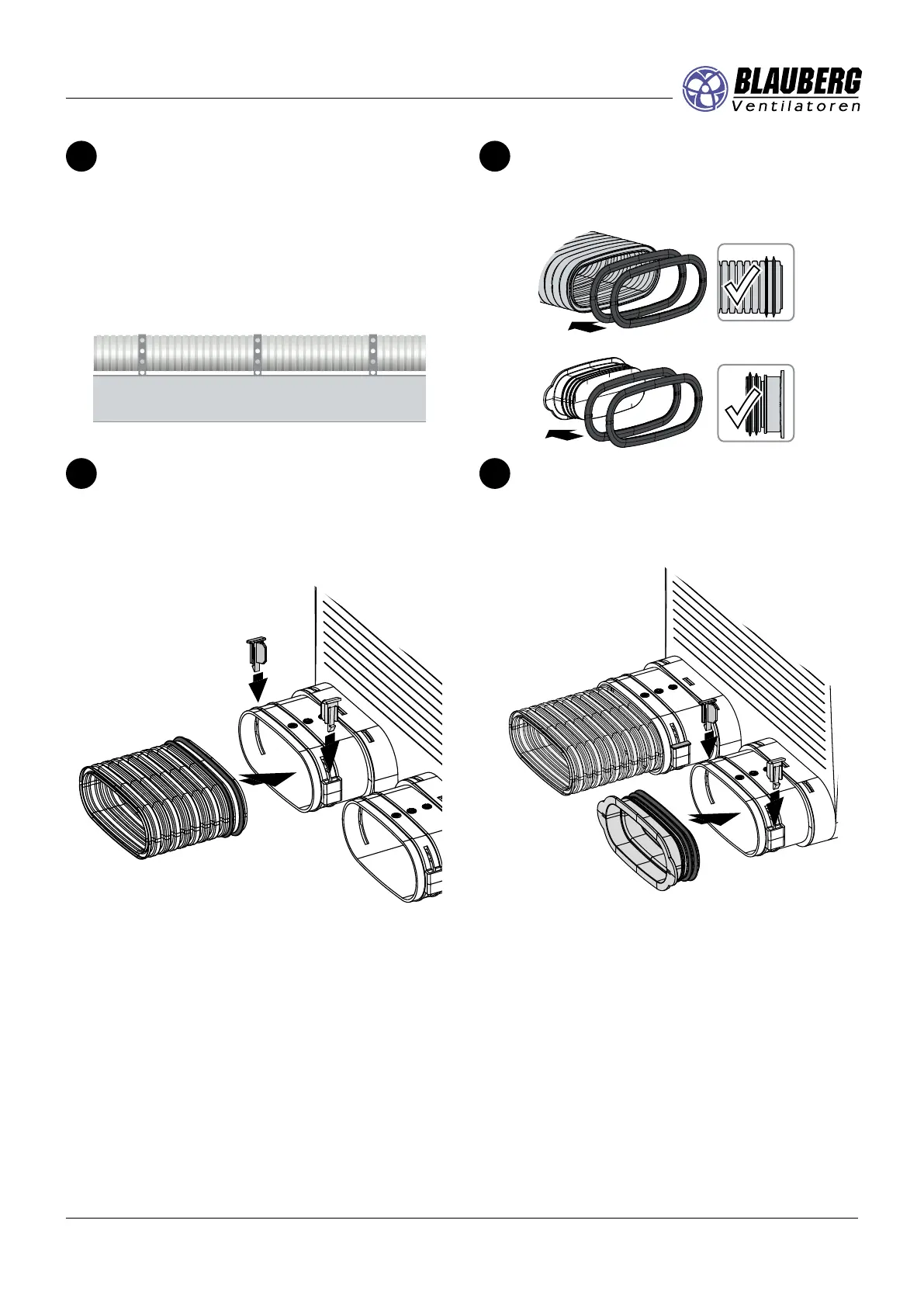 BLAUBERG
Ventilatoren