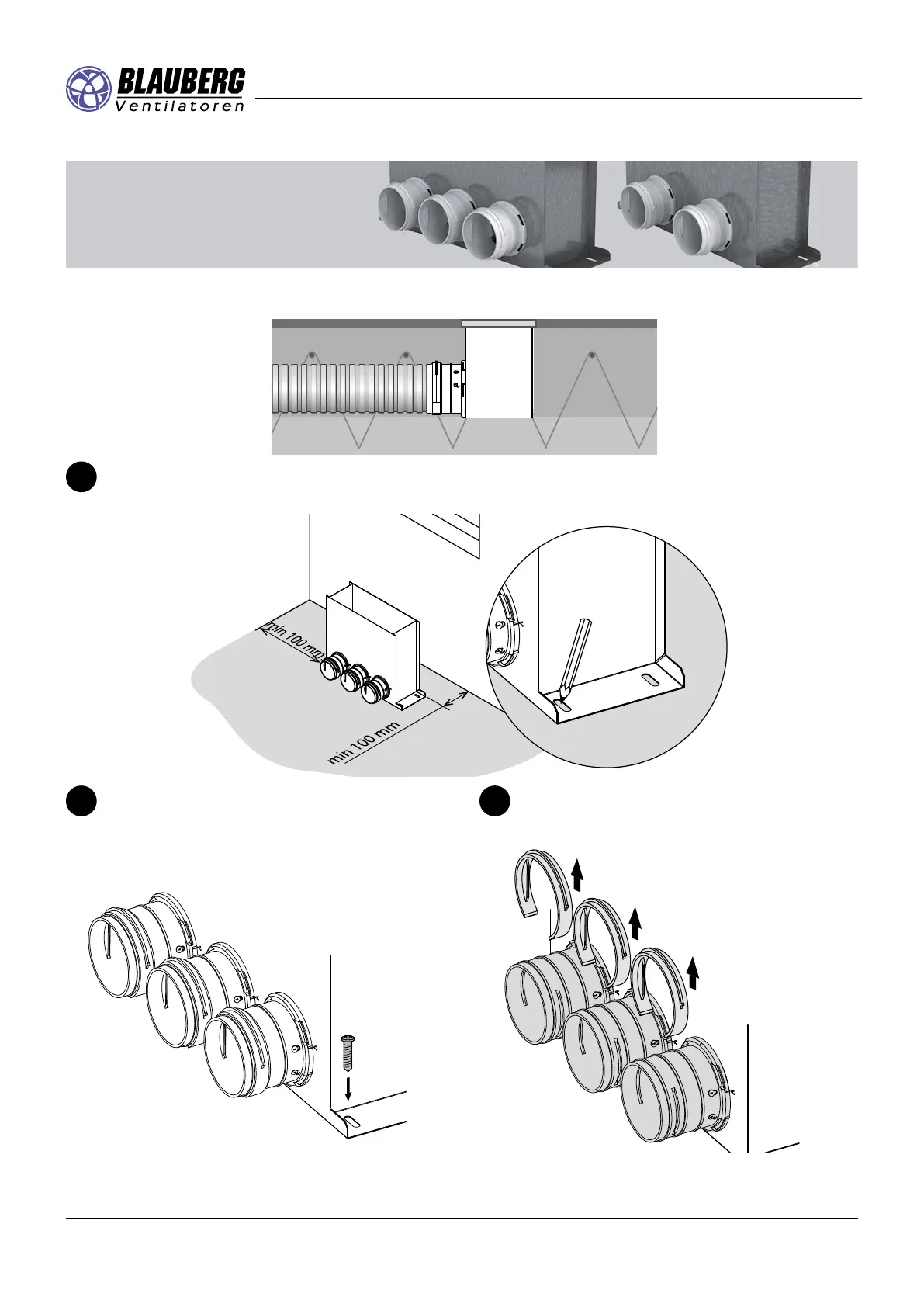 BLAUBERG
Ventilatoren

min 100 mm
min 100 mm