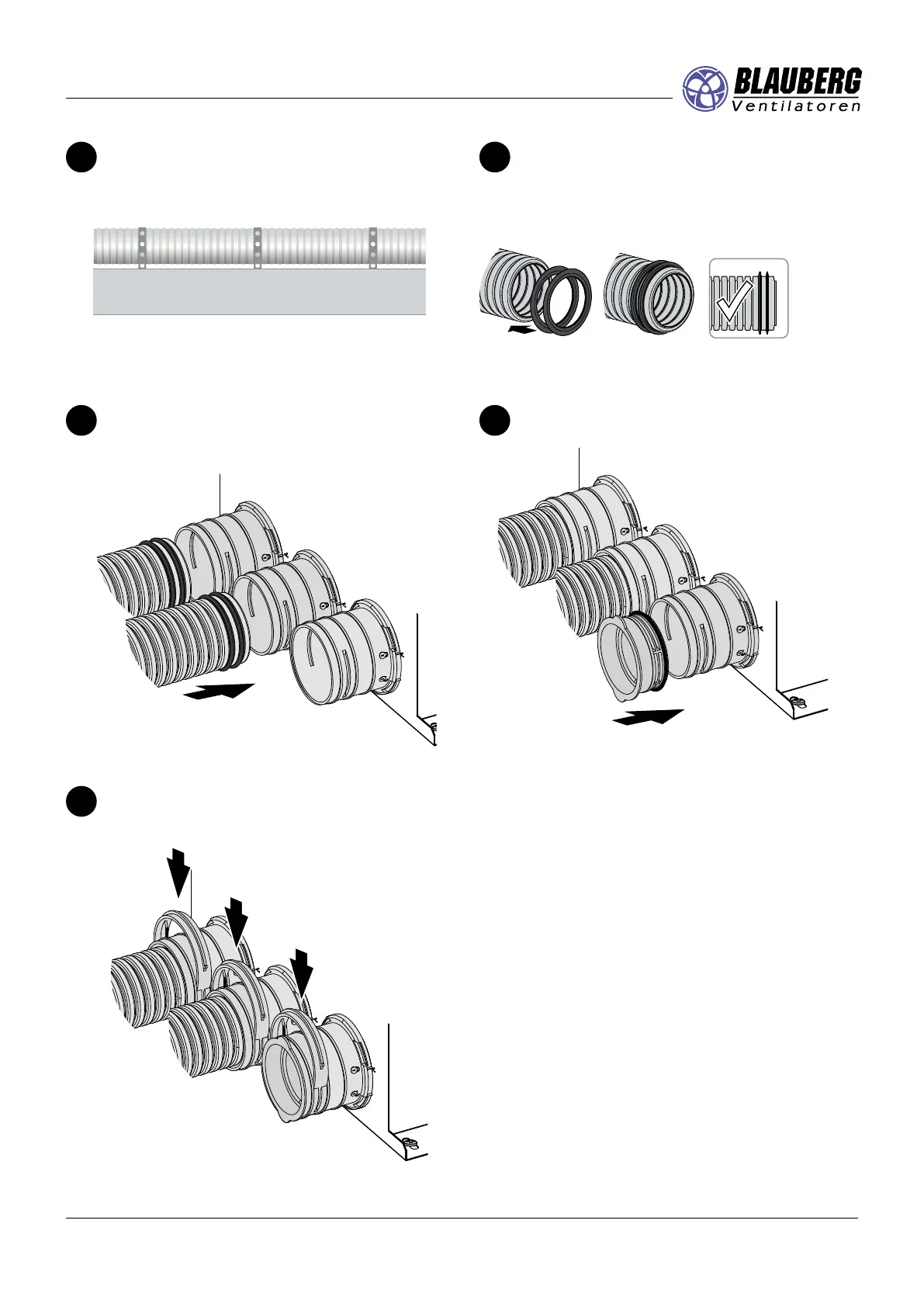 BLAUBERG
Ventilatoren