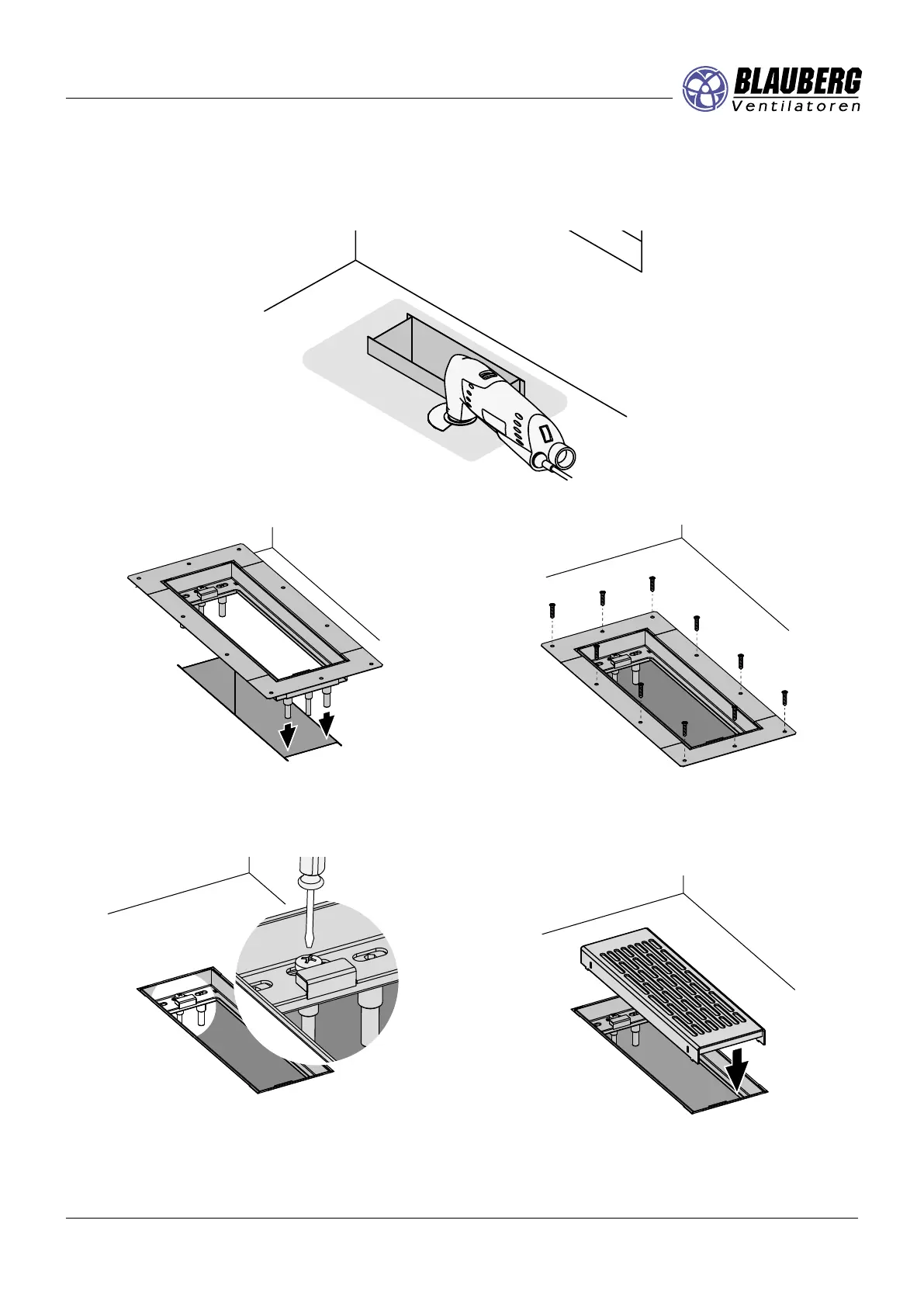 BLAUBERG
Ventilatoren