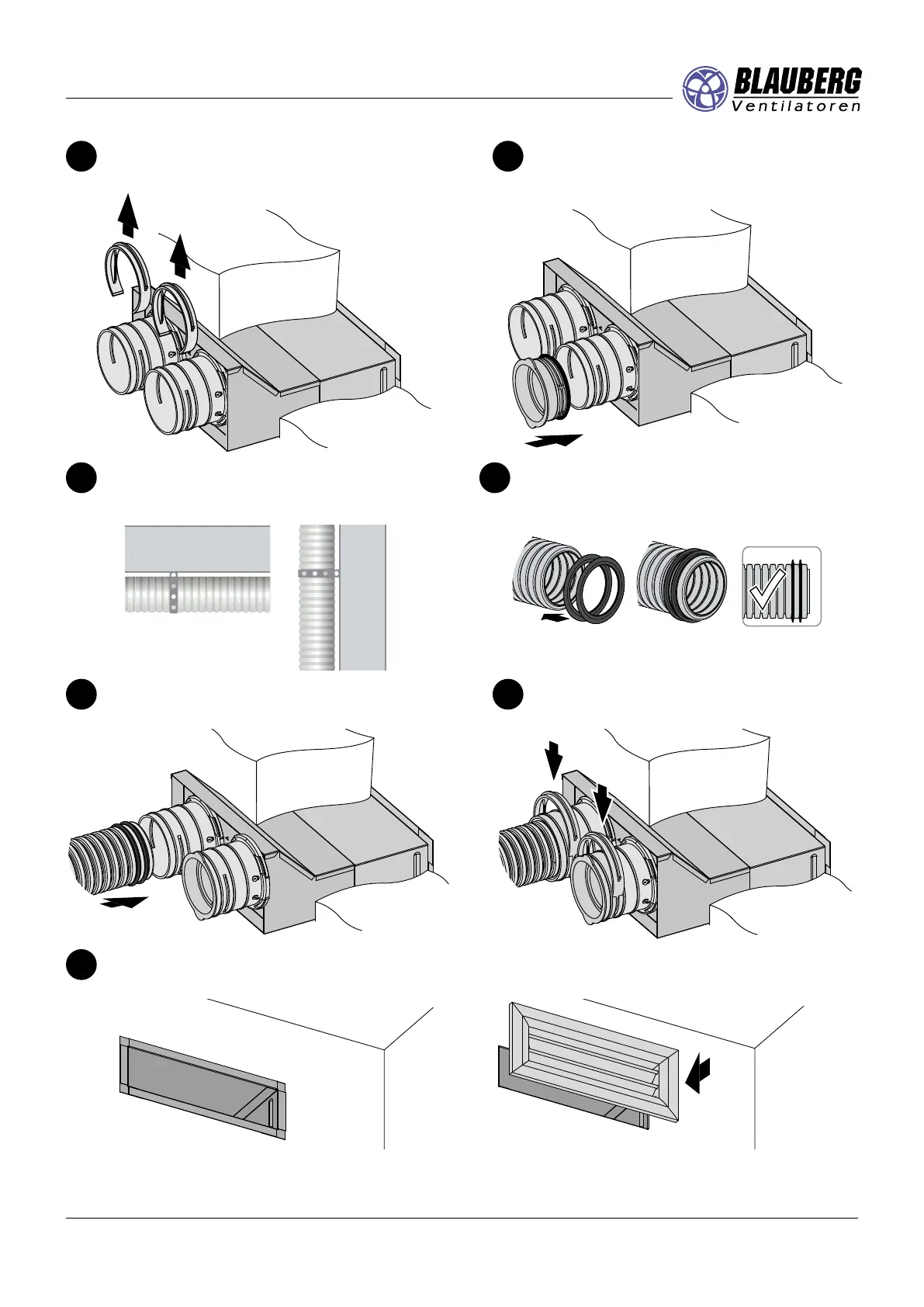 BLAUBERG
Ventilatoren