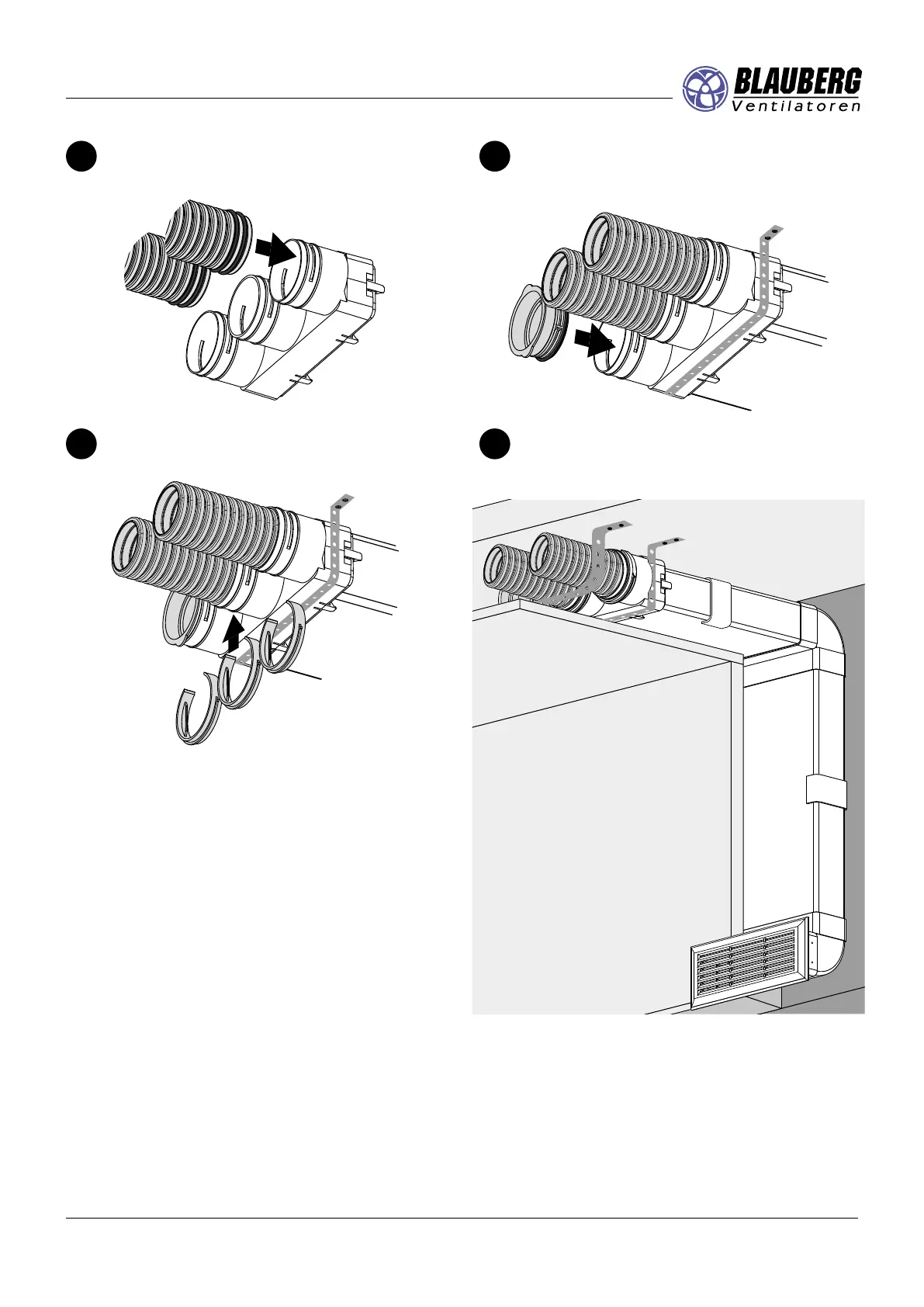 BLAUBERG
Ventilatoren