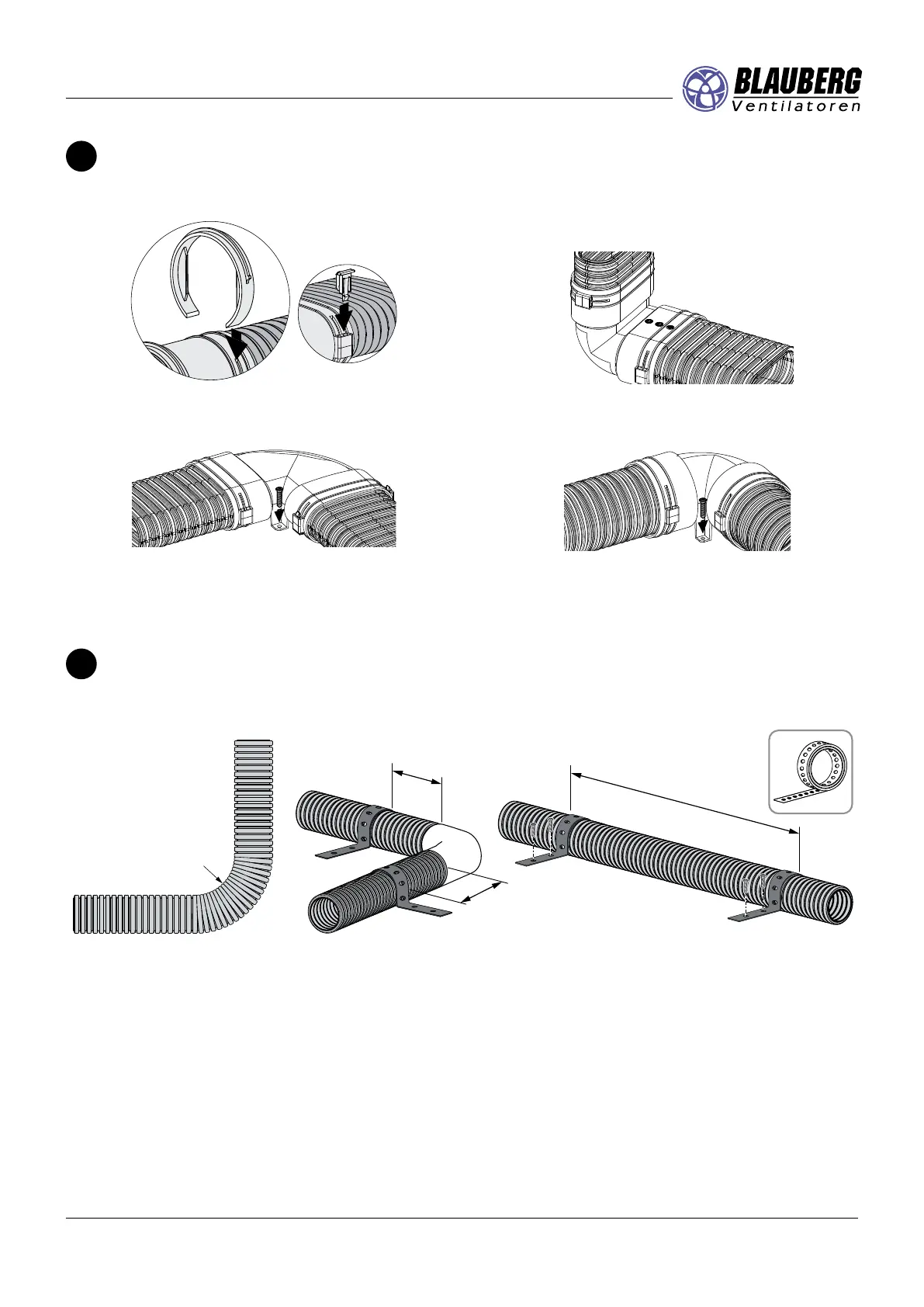 BLAUBERG
Ventilatoren