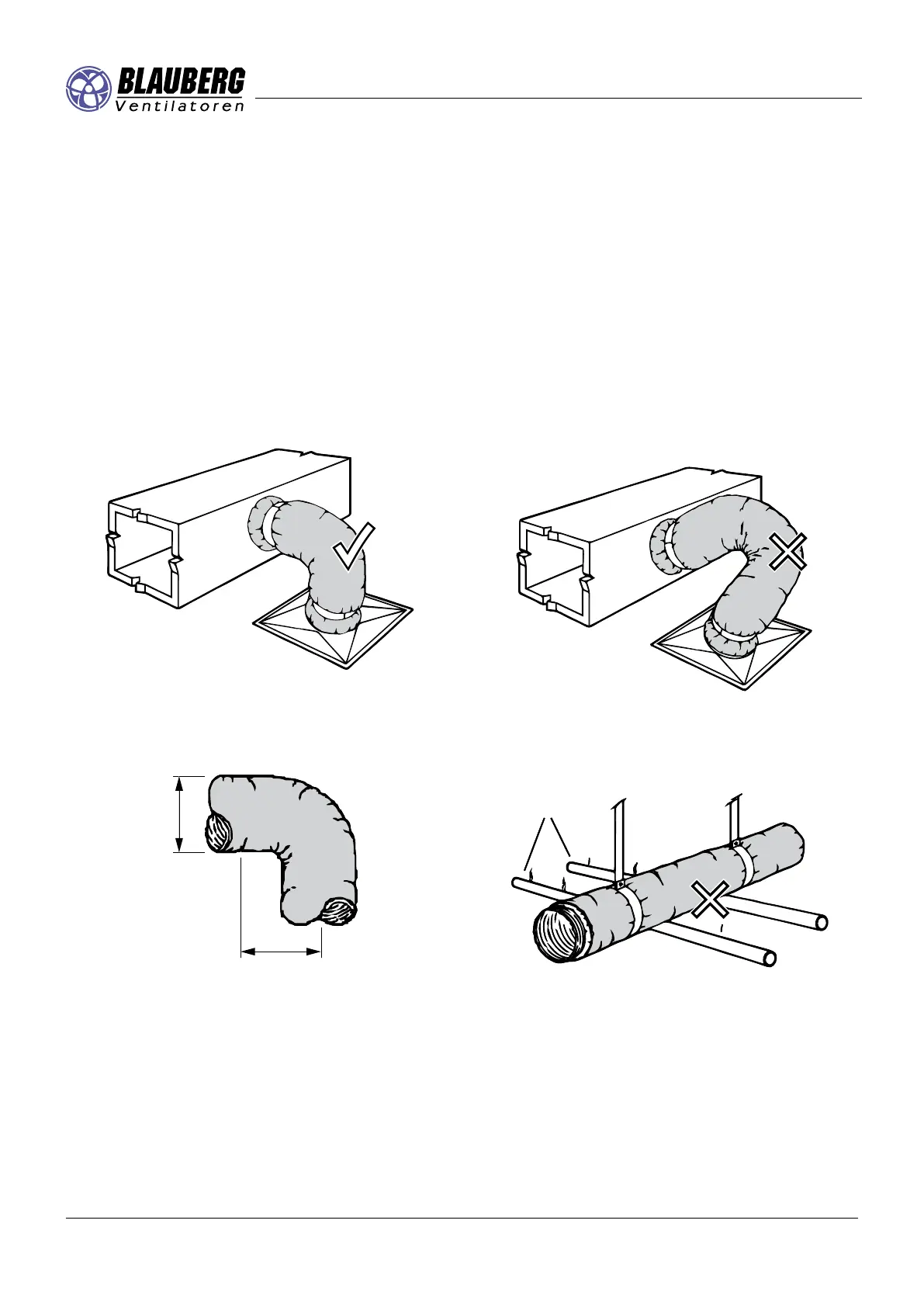 BLAUBERG
Ventilatoren