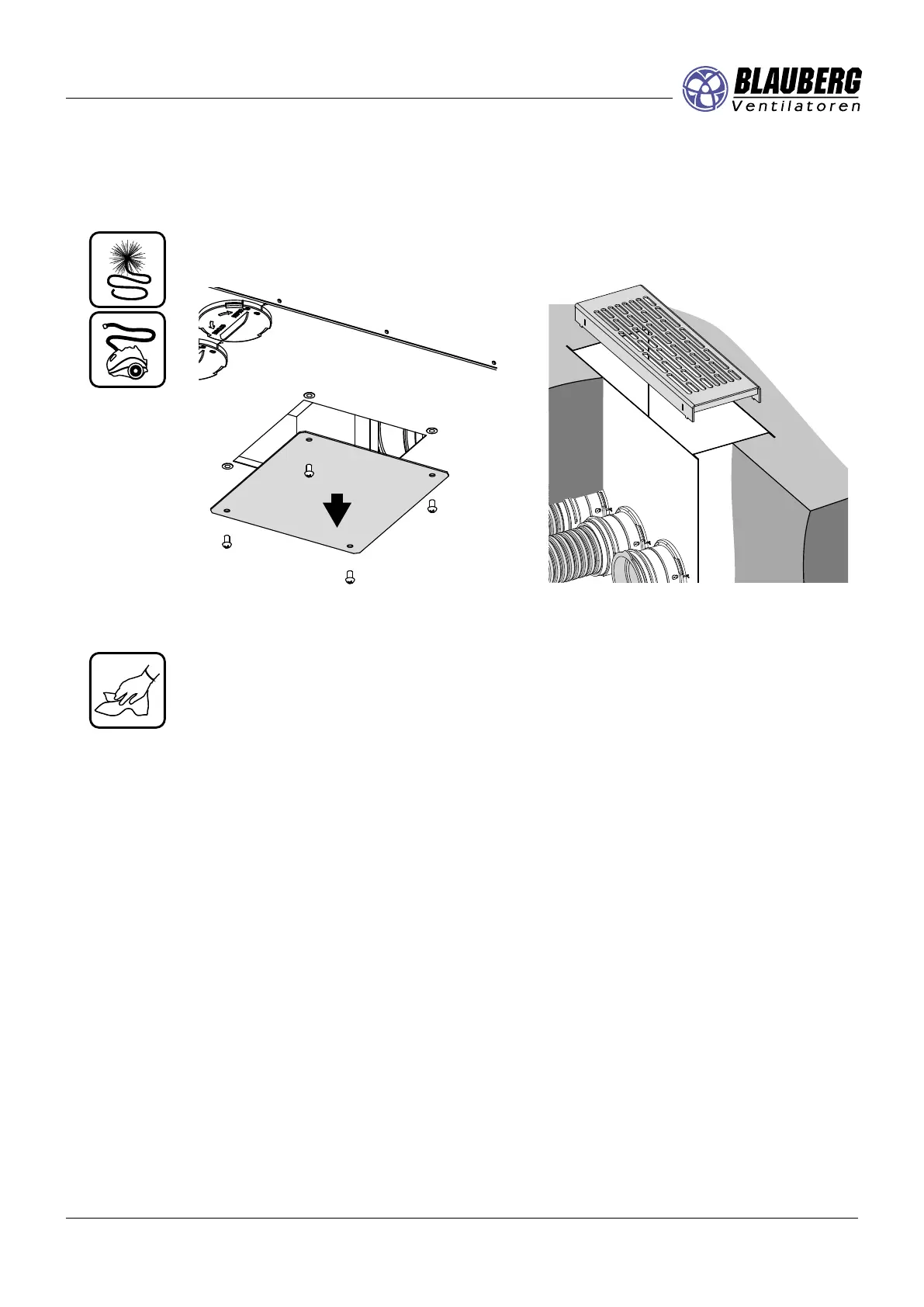 BLAUBERG
Ventilatoren