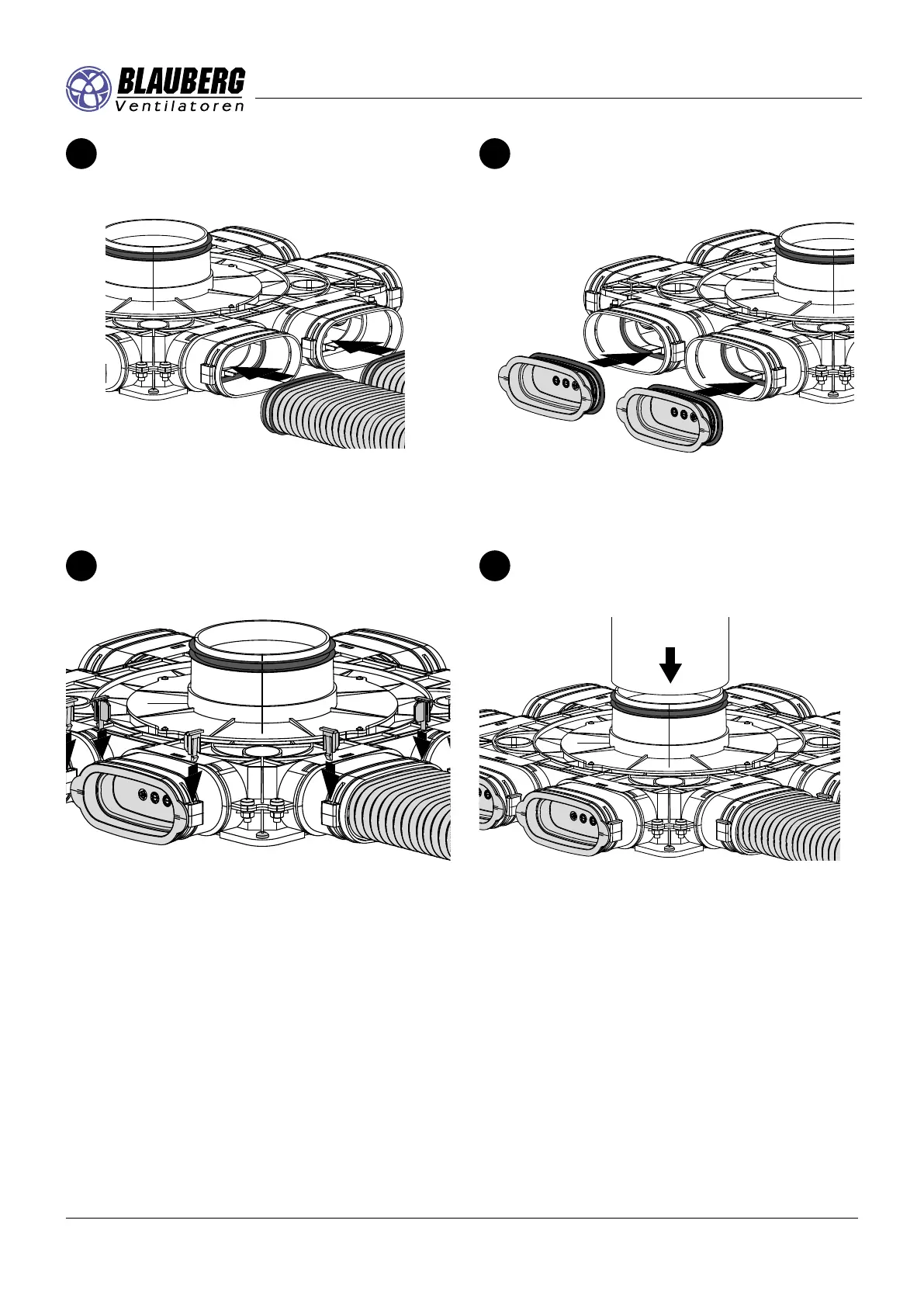 BLAUBERG
Ventilatoren