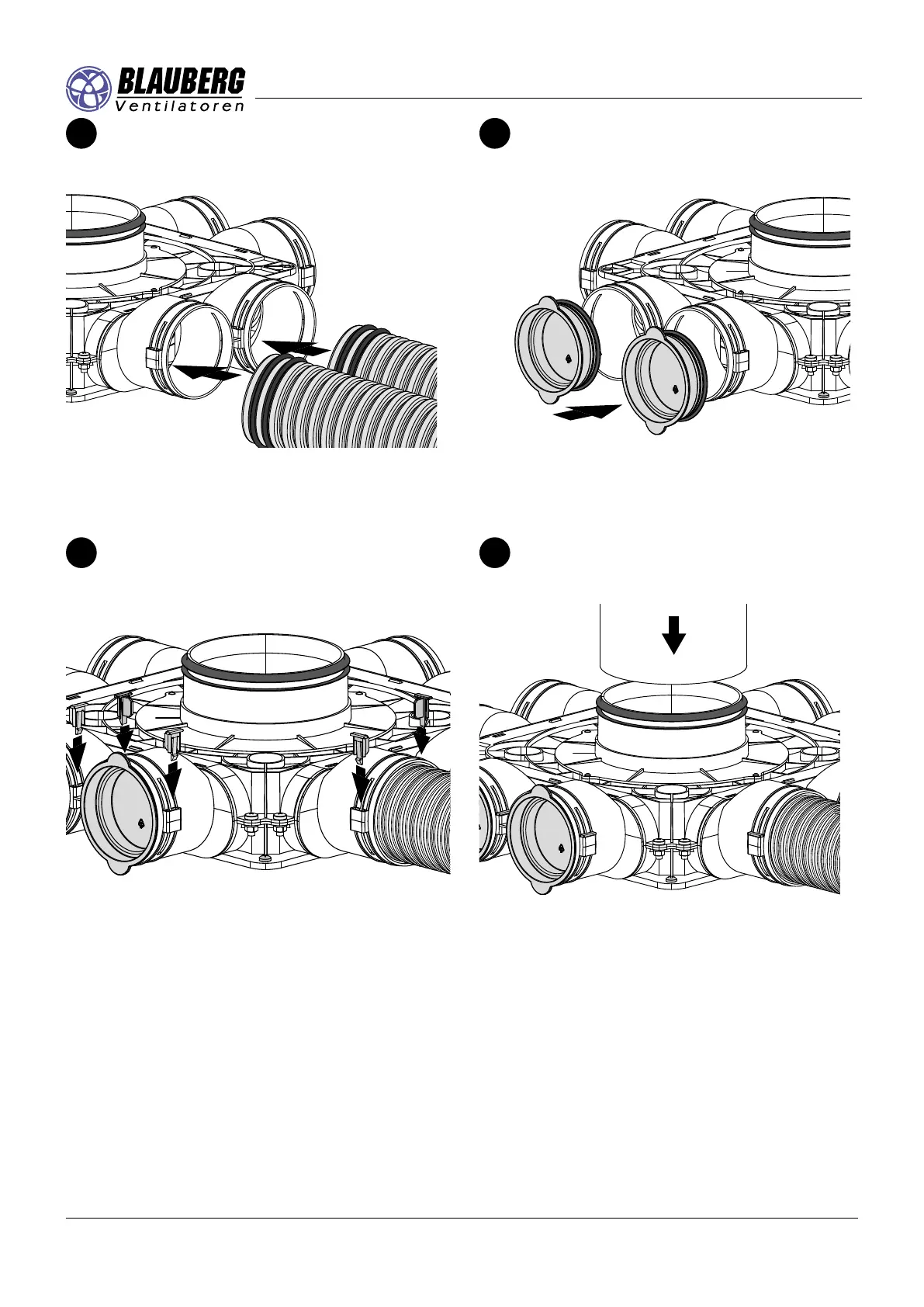 BLAUBERG
Ventilatoren