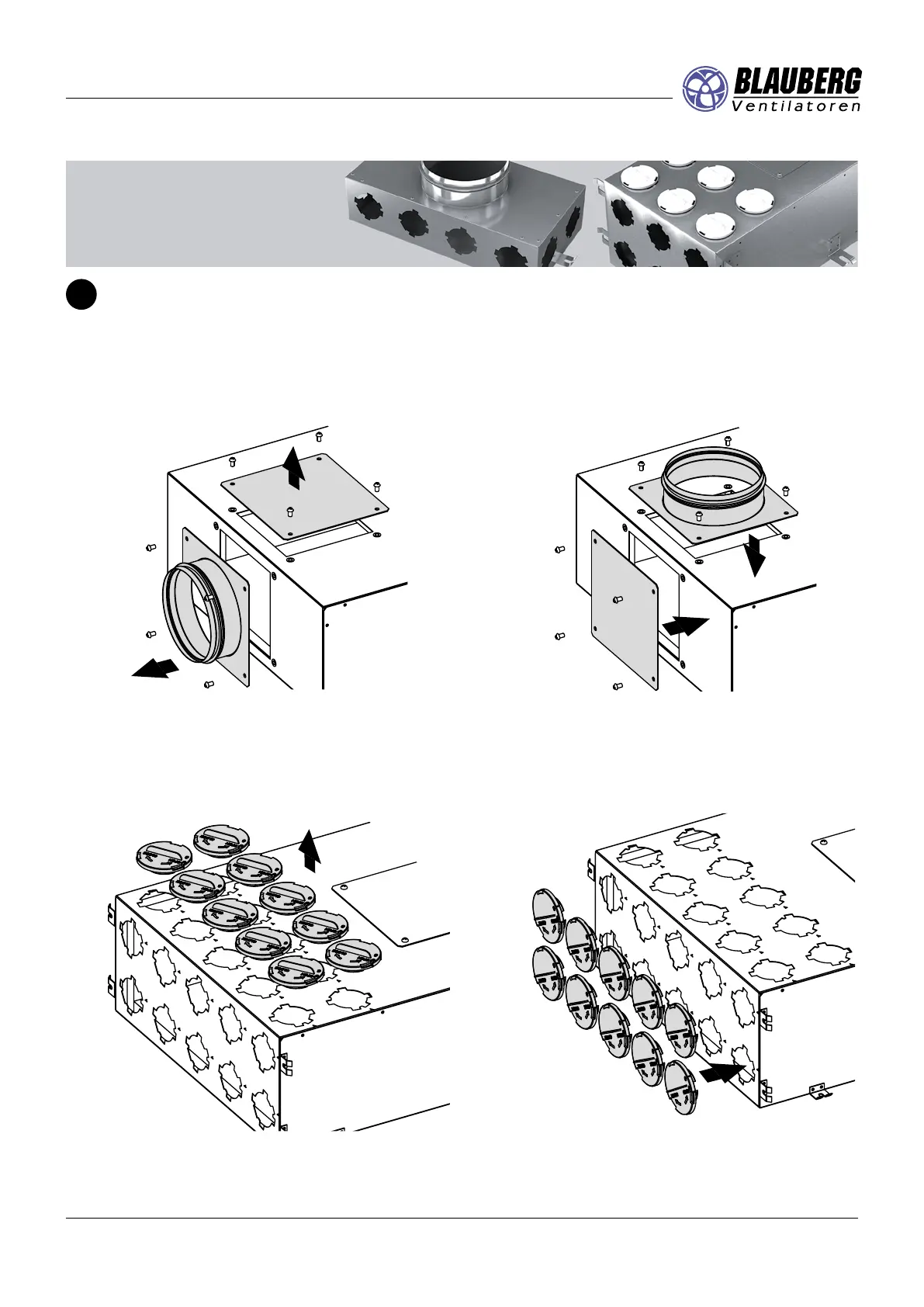 BLAUBERG
Ventilatoren