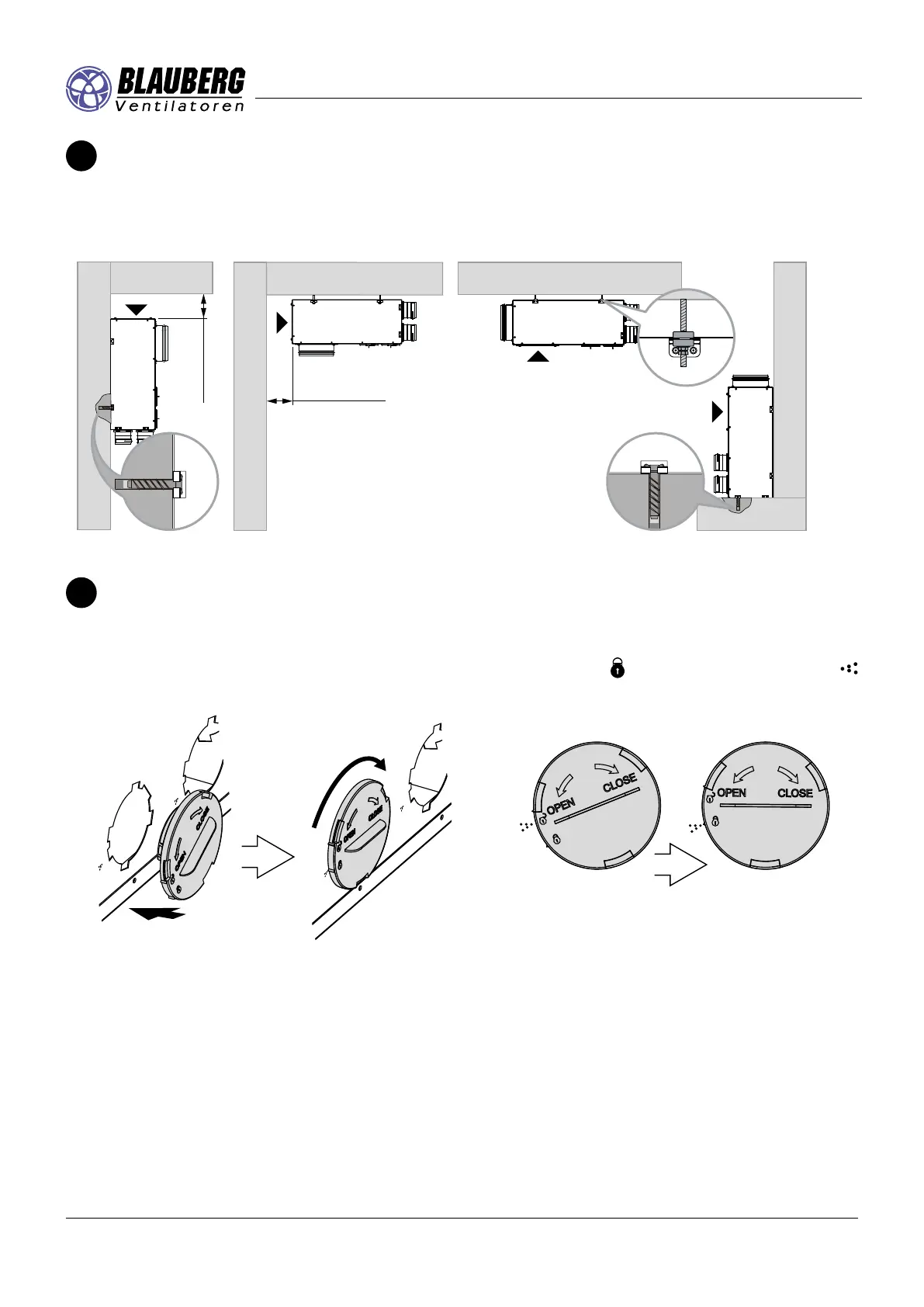 BLAUBERG
Ventilatoren

OPEN
CLOSE

OPEN
CLOSE

OPEN
CLOSE

OPEN
CLOSE