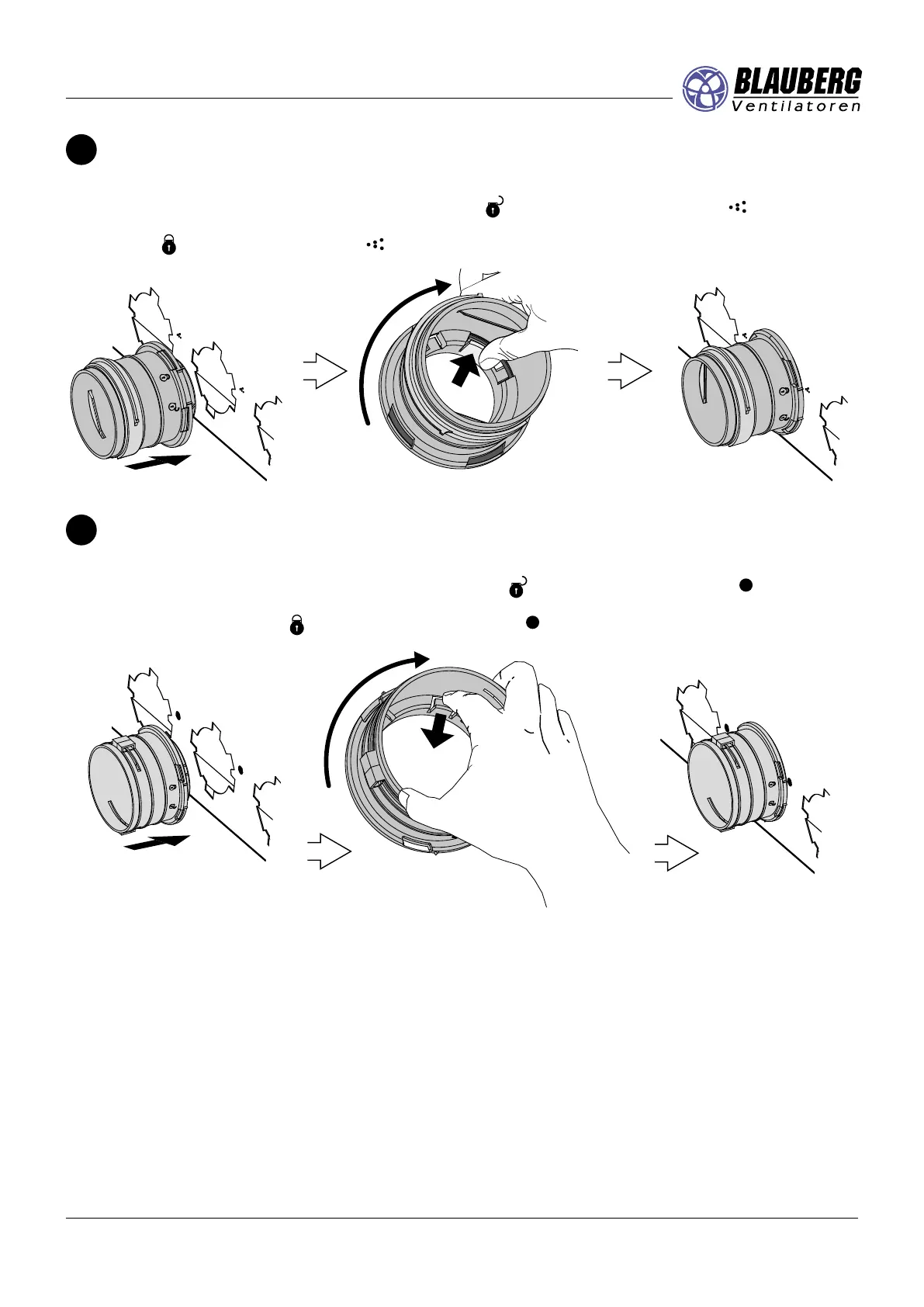 BLAUBERG
Ventilatoren