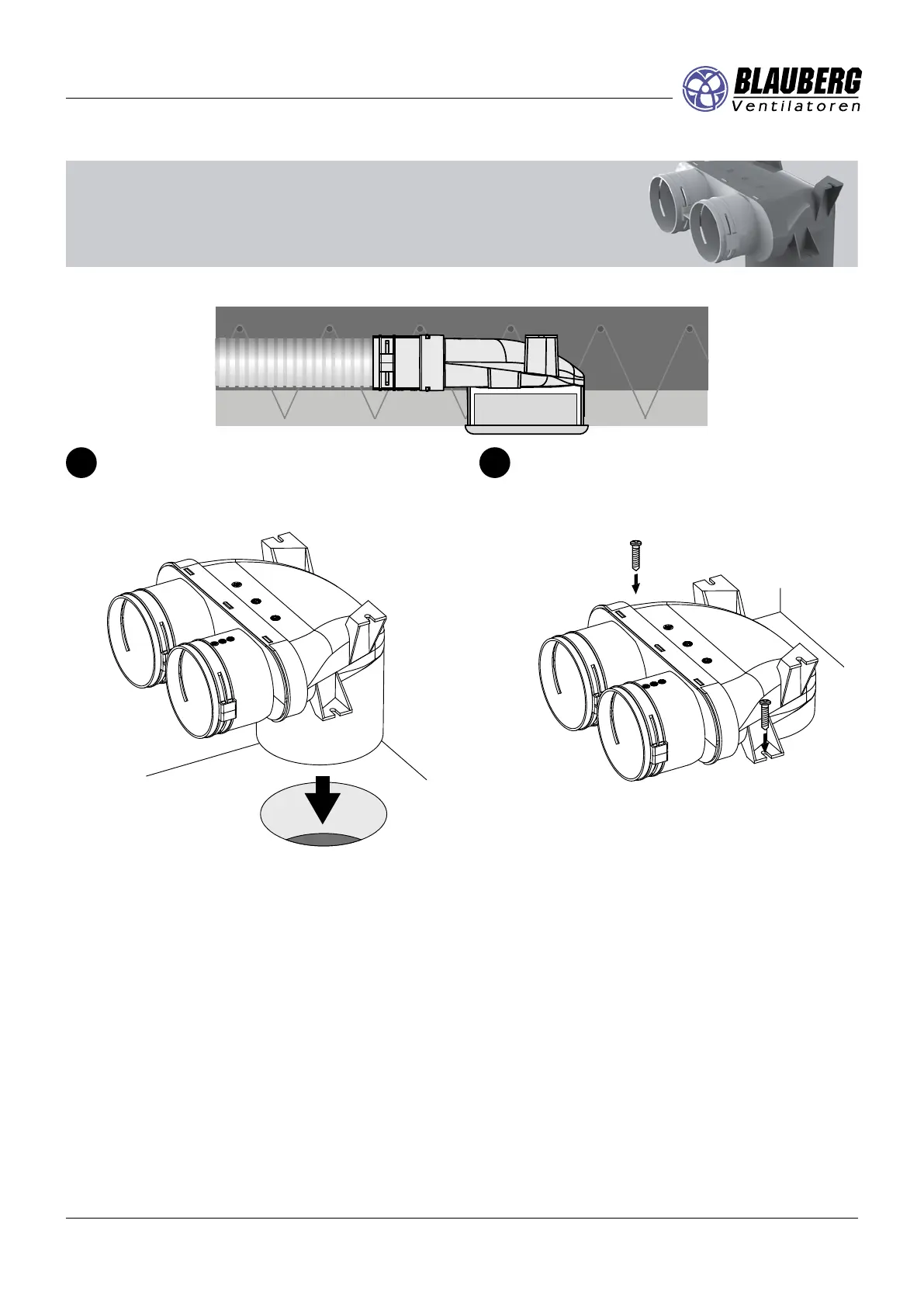 BLAUBERG
Ventilatoren