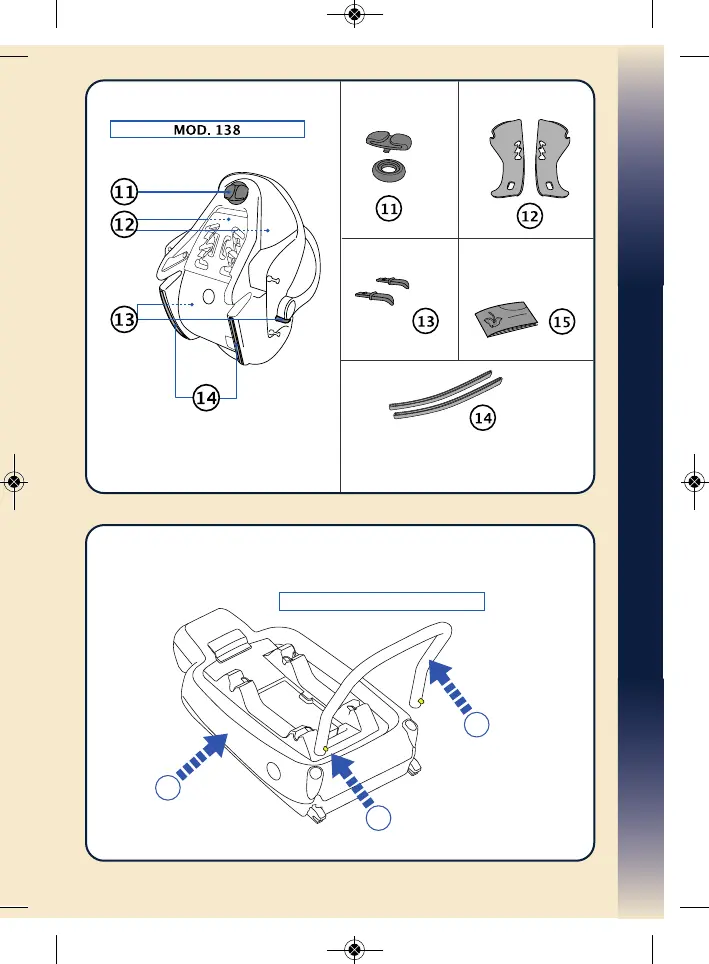 MOD. 138

11

12

13

14

11

12

13

15

14