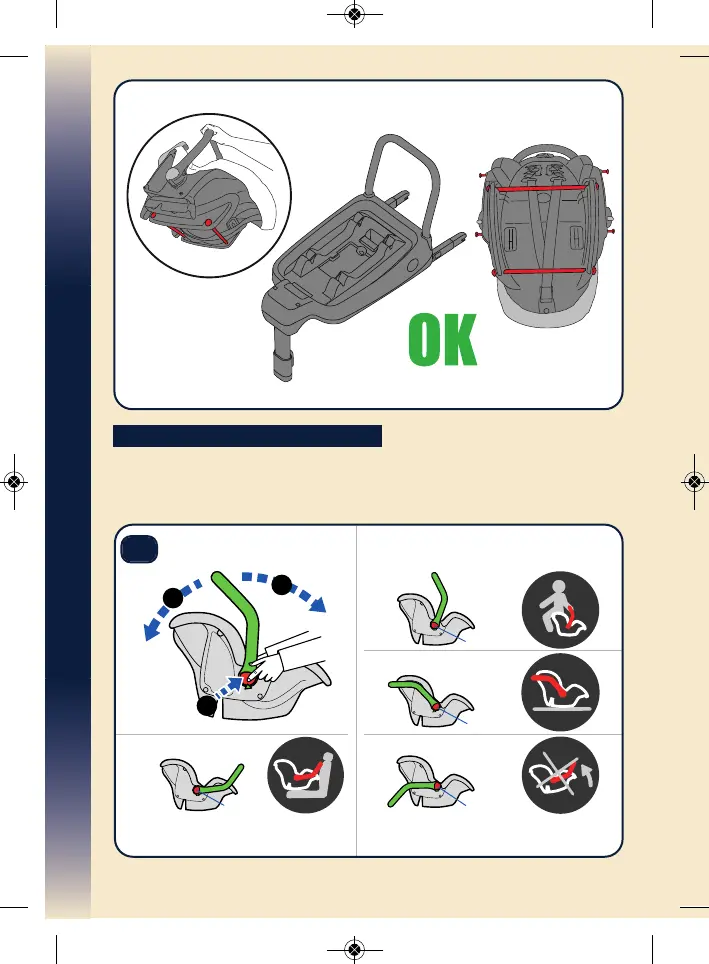 OK