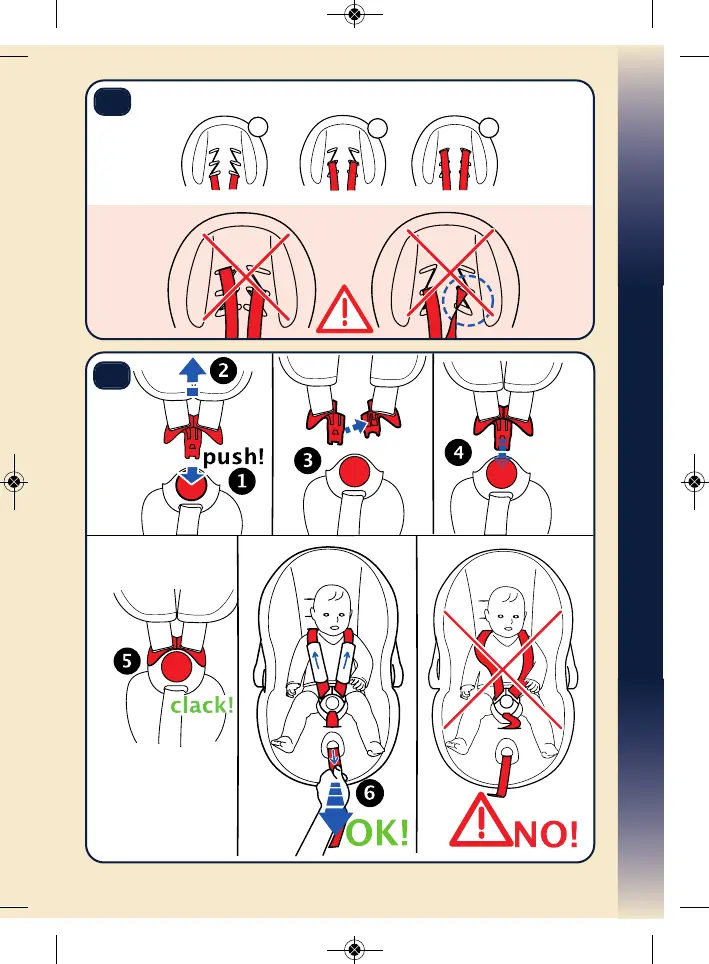 2

push!

1

3

4

5

clack!

6

OK!

NO!