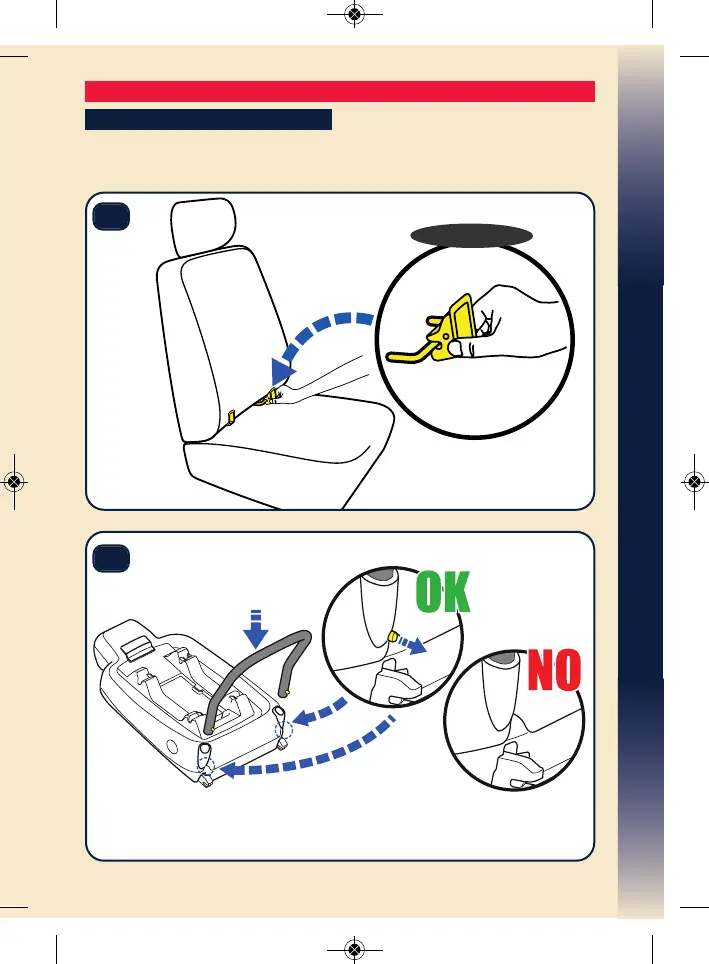 OK

NO