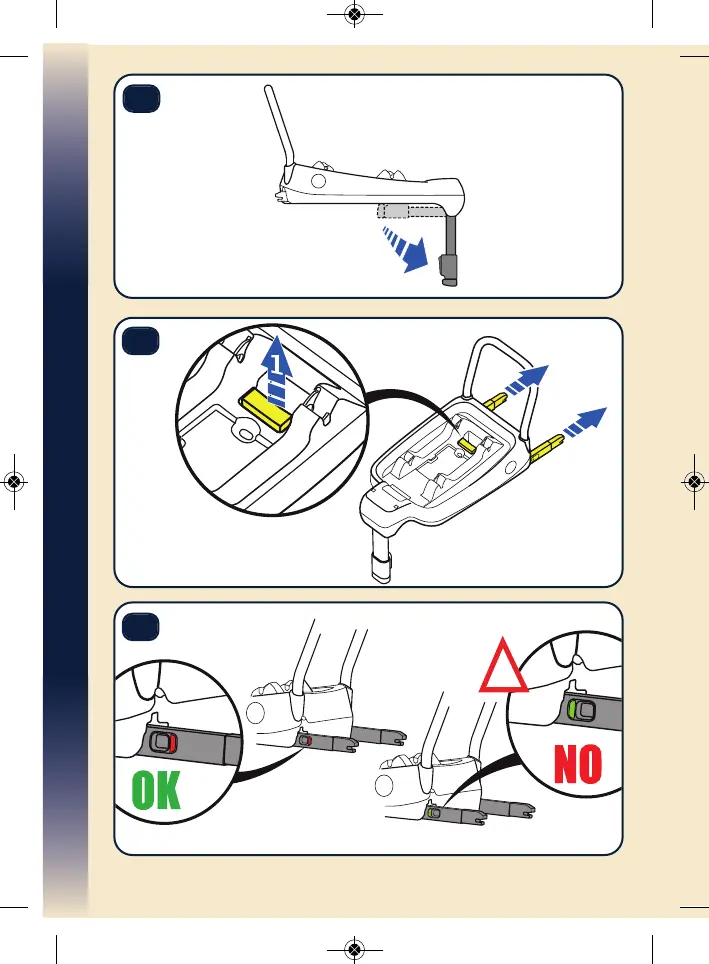 1

OK

NO