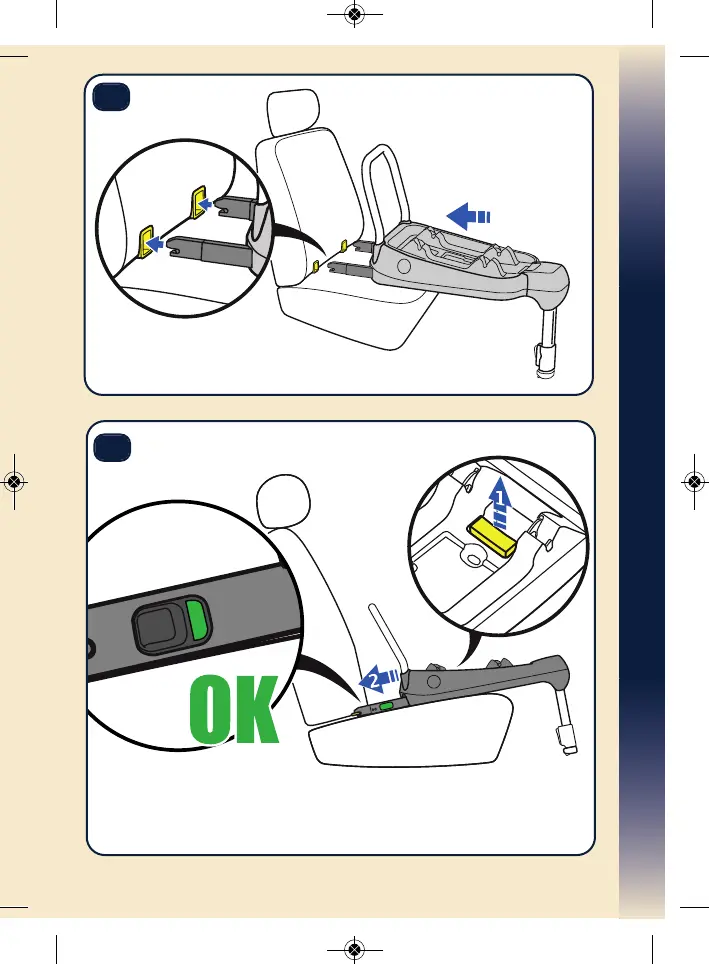 1

2

OK