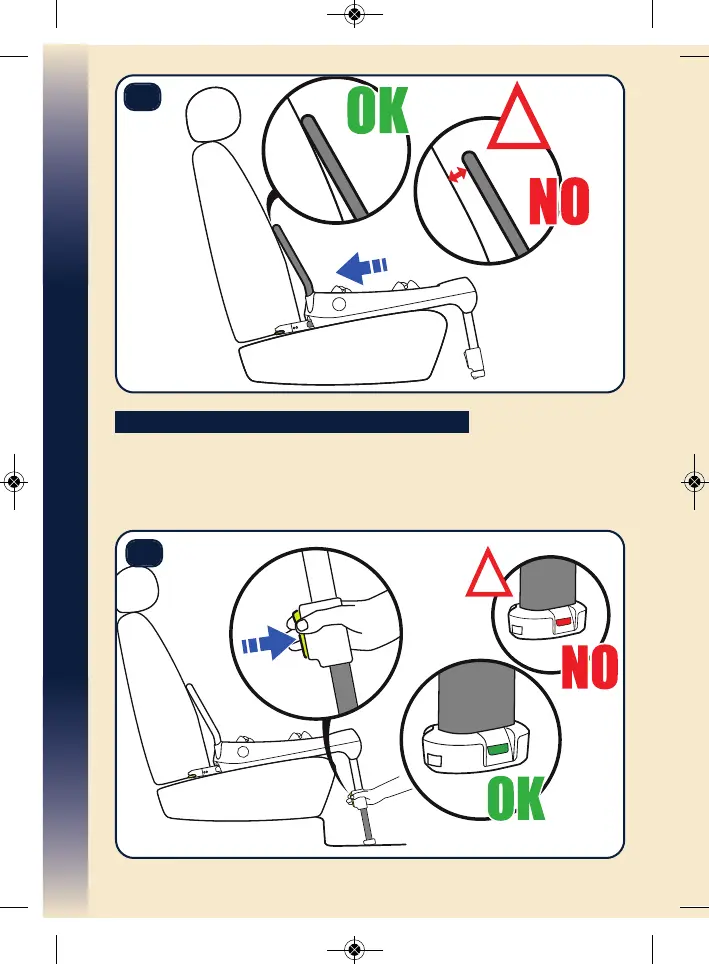 OK

NO

NO

OK