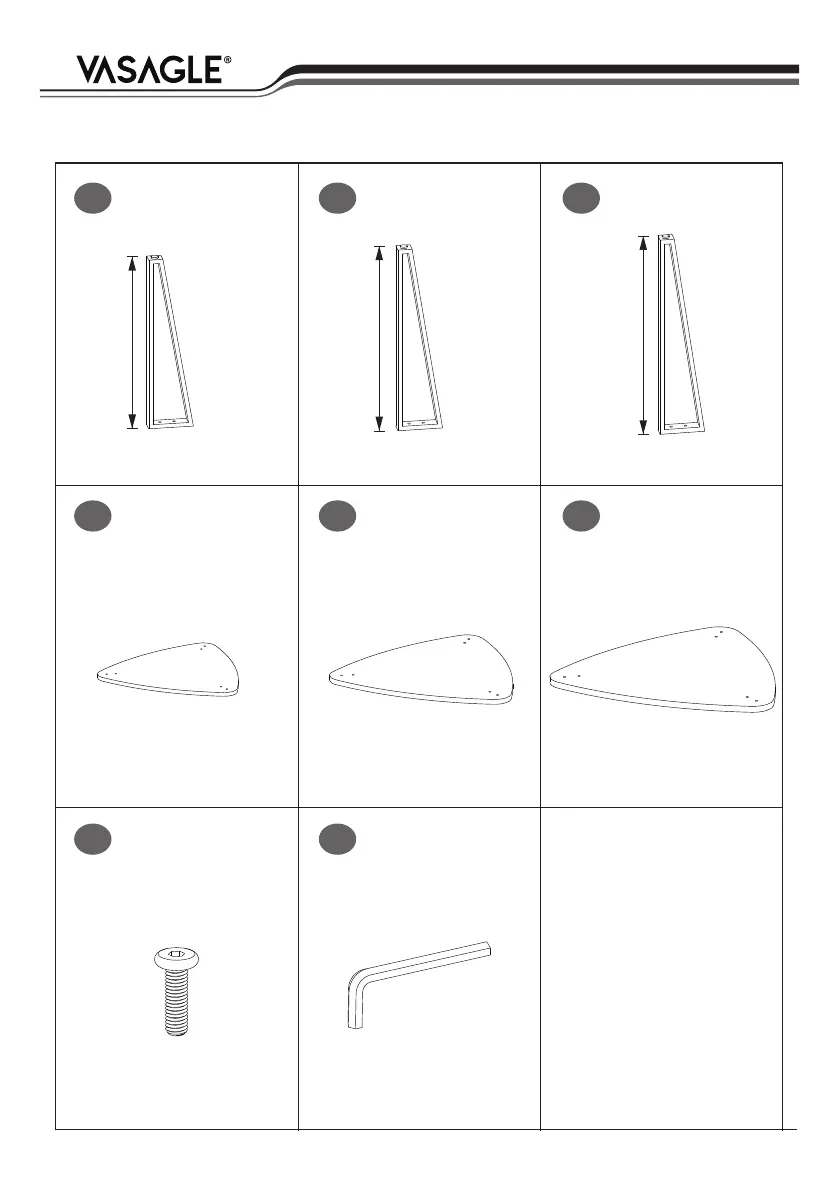 VASAGLE®