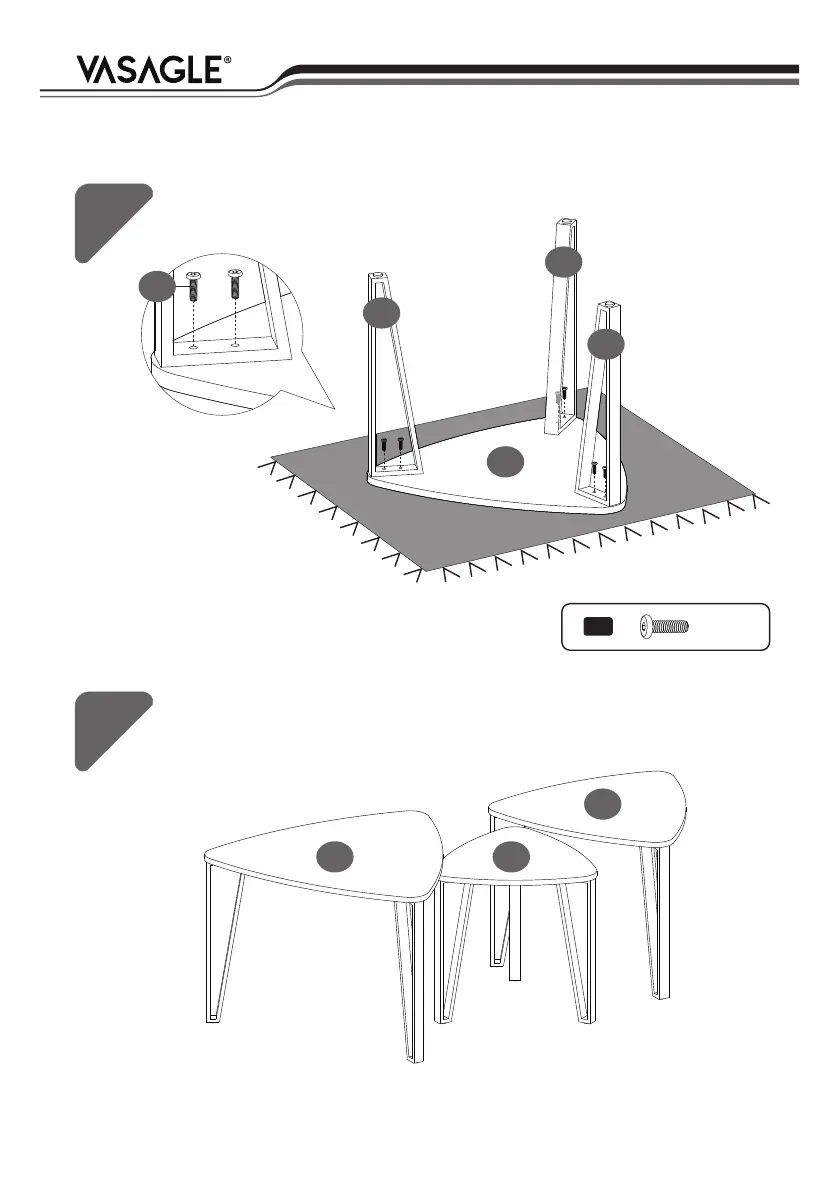 VASAGLE®