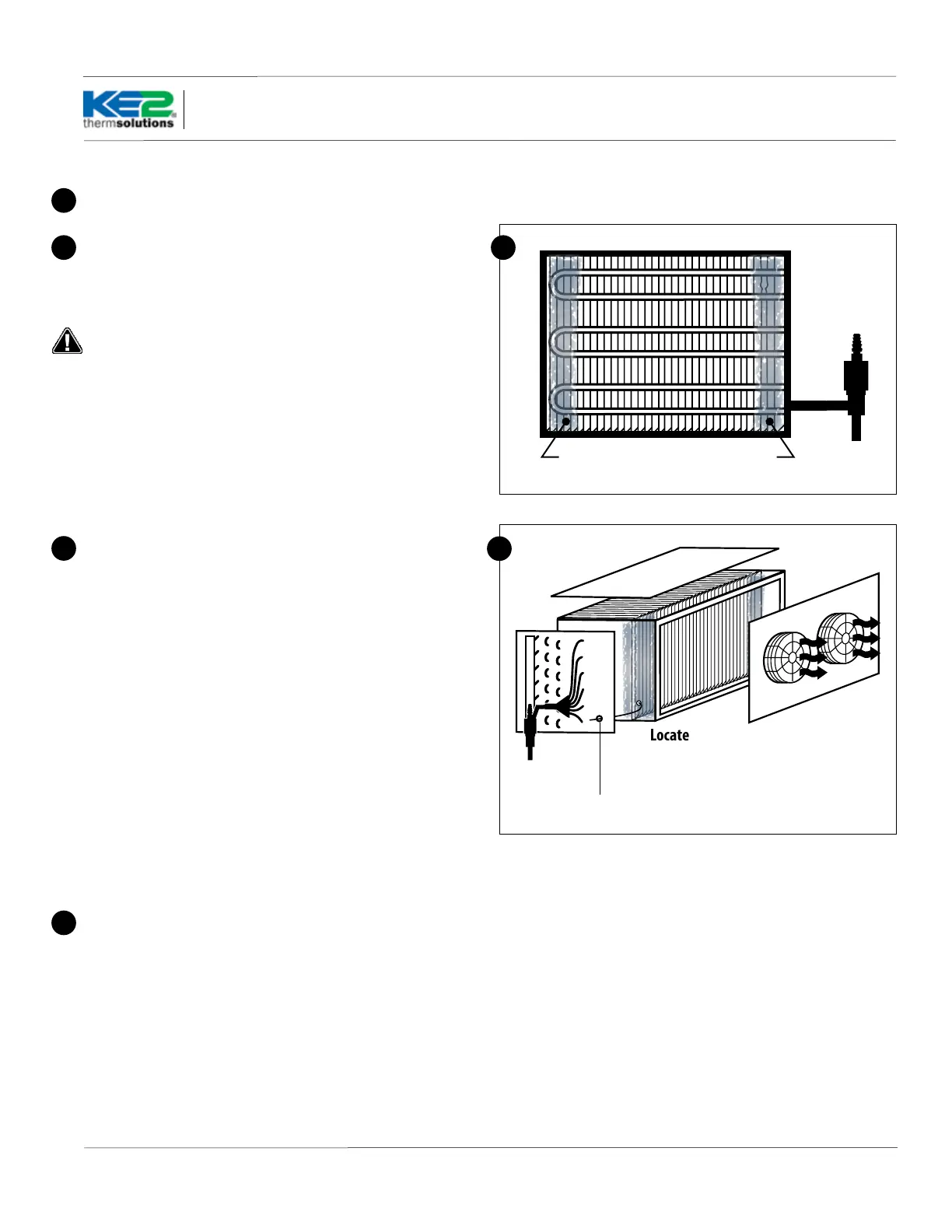 KE2
thermsolutions

Locate