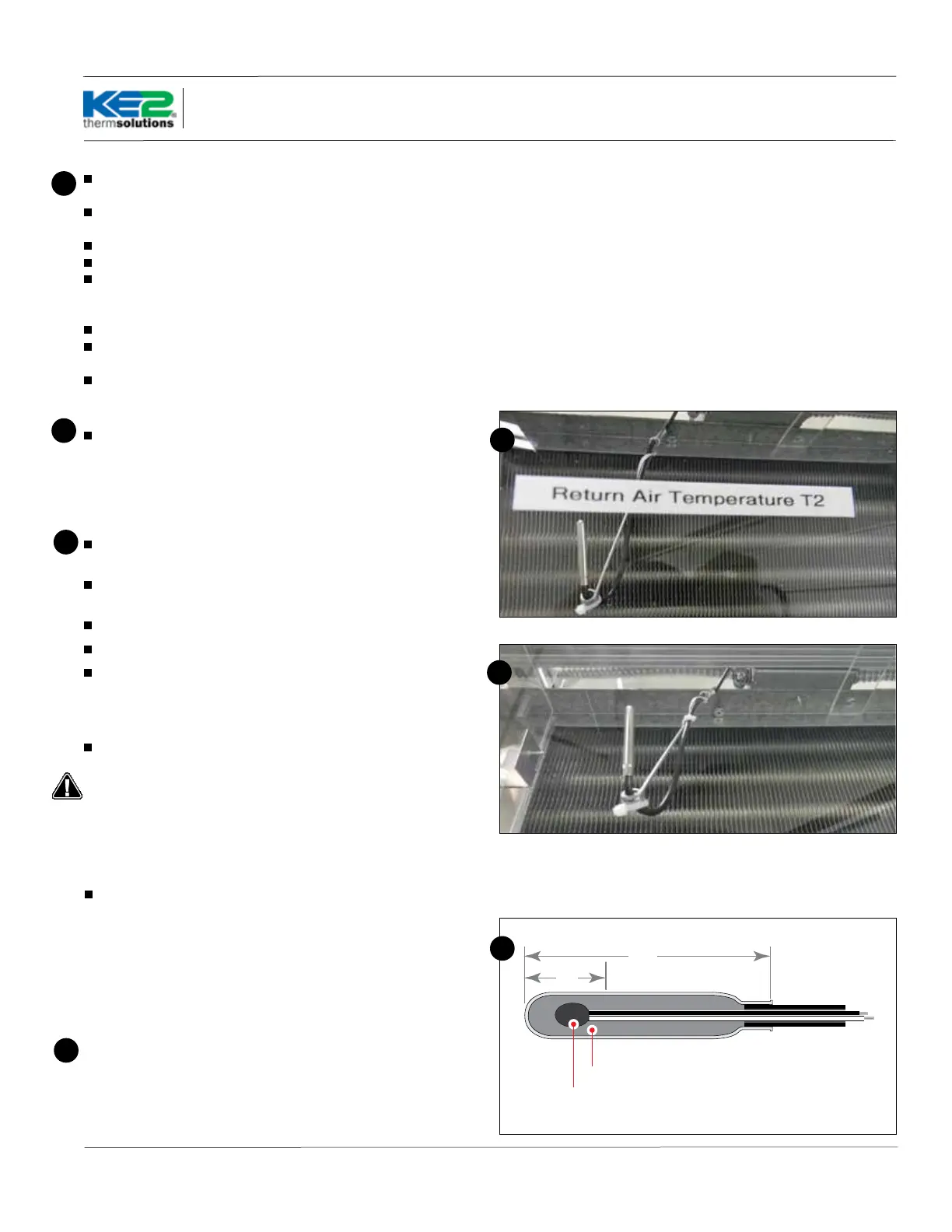 KE2 thermsolutions

Return Air Temperature T2