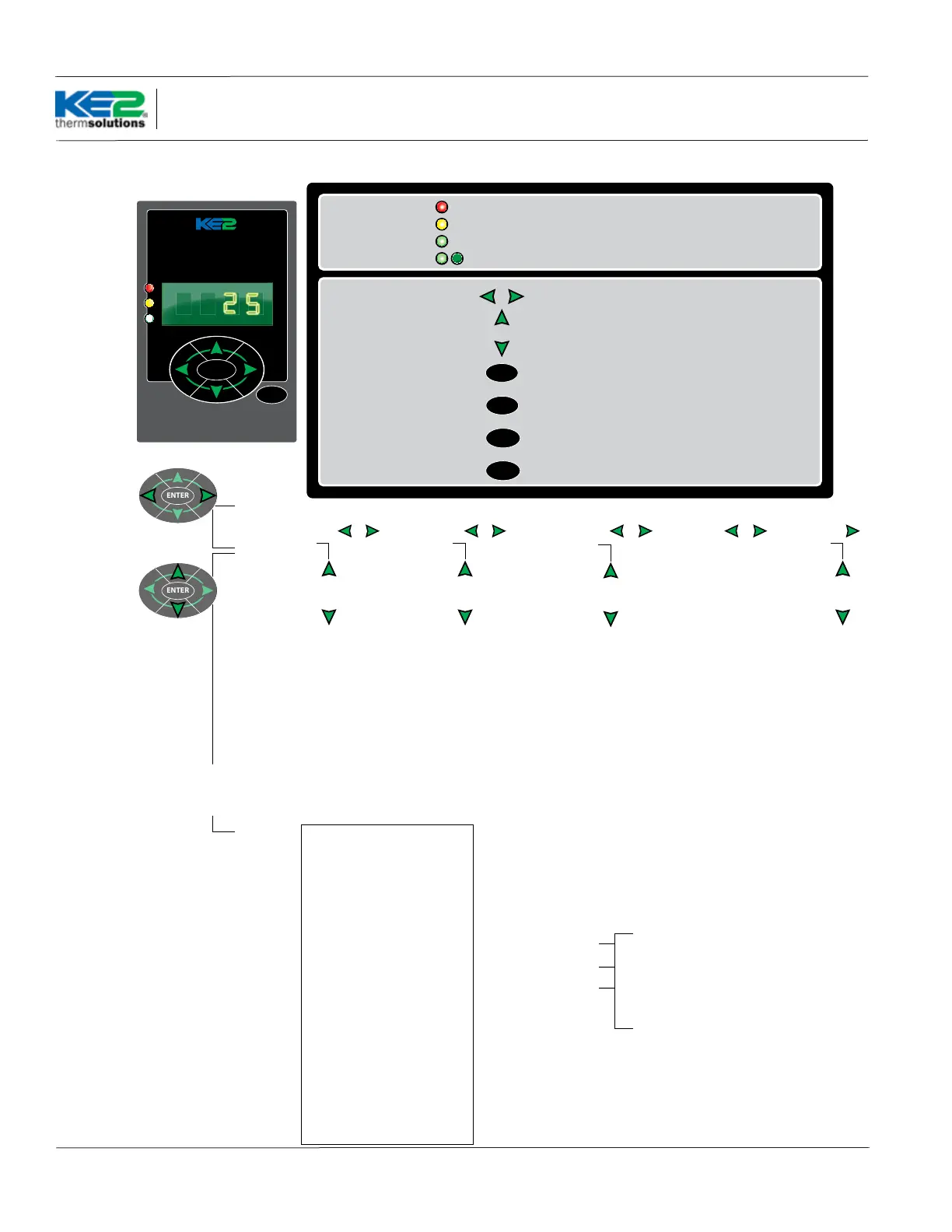 KE2 thermsolutions

KE2

25

ENTER

ENTER