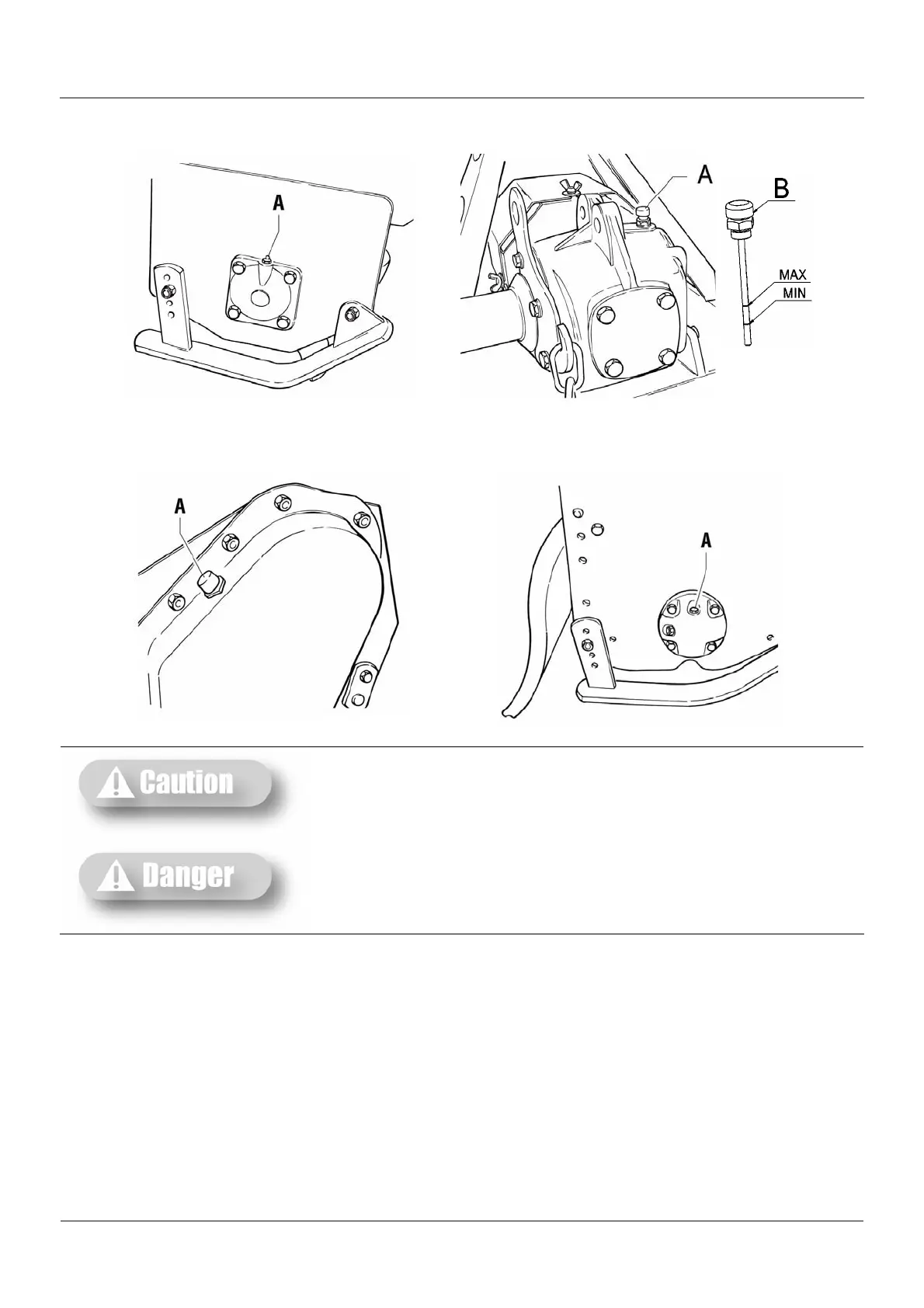 A

A

B

MAX

MIN

A

A

Caution

Danger