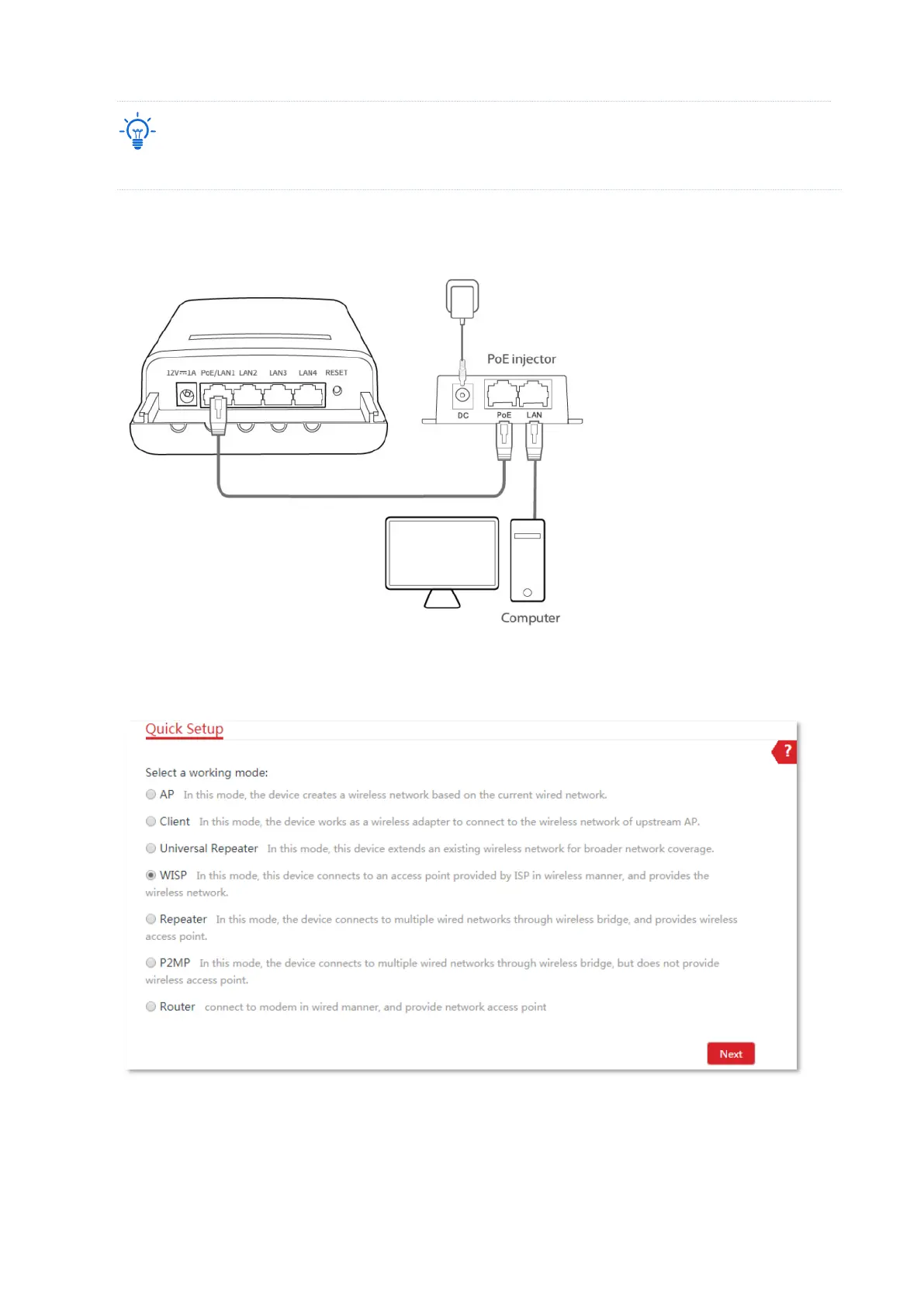 12V⎓1A PoE/LAN1 LAN2 LAN3 LAN4 RESET

PoE injector

DC PoE LAN

Computer

Quick Setup

?

Select a working mode:

AP In this mode, the device creates a wireless network based on the current wired network.

Client In this mode, the device works as a wireless adapter to connect to the wireless network of upstream AP.

Universal Repeater In this mode, this device extends an existing wireless network for broader network coverage.

WISP In this mode, this device connects to an access point provided by ISP in wireless manner, and provides the wireless network.

Repeater In this mode, the device connects to multiple wired networks through wireless bridge, and provides wireless access point.

P2MP In this mode, the device connects to multiple wired networks through wireless bridge, but does not provide wireless access point.

Router connect to modem in wired manner, and provide network access point

Next