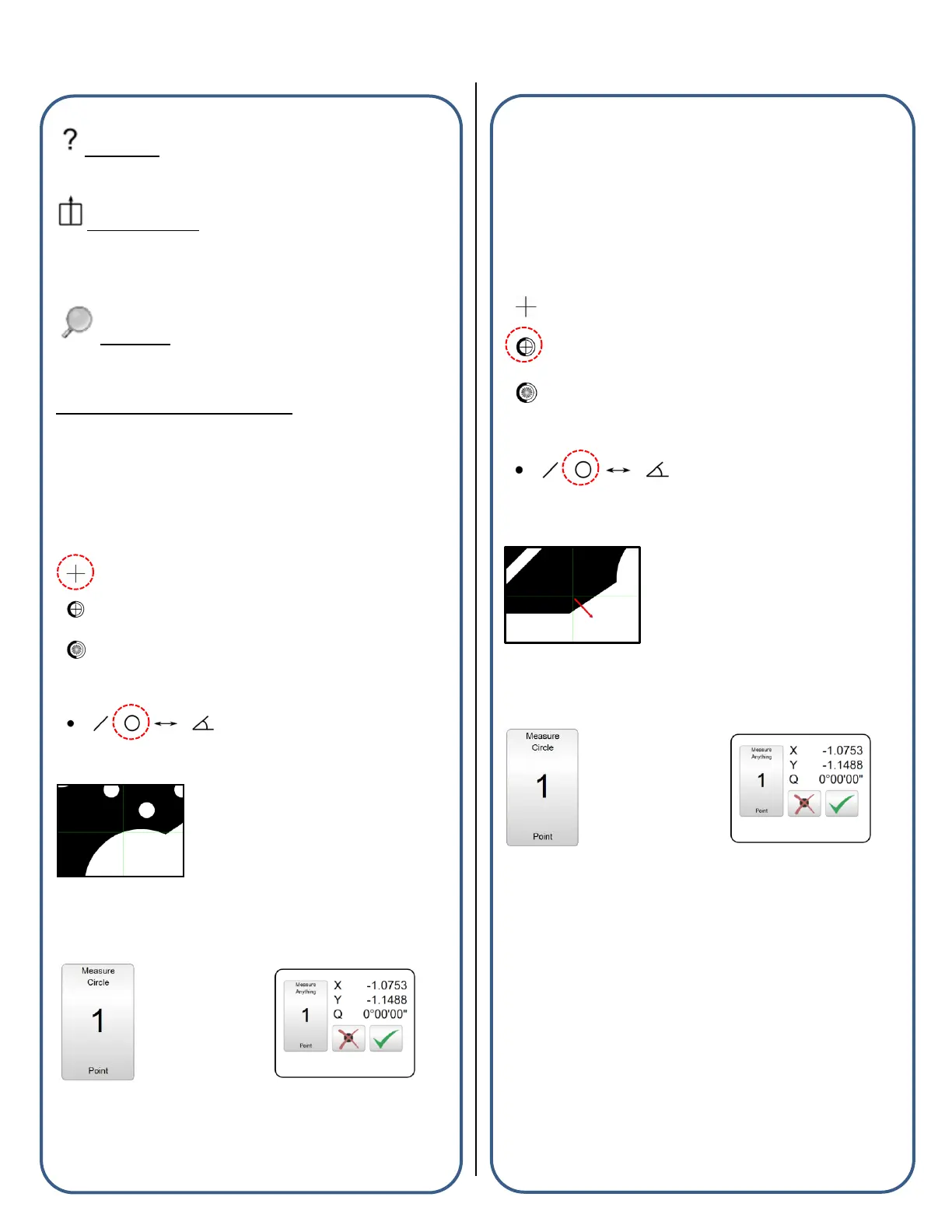 ?

Measure
Circle

1

Point

Measure
Anything

1

Point

X -1.0753
Y -1.1488
Q 0°00'00"

Measure
Circle

1

Point

Measure
Anything

1

Point

X -1.0753
Y -1.1488
Q 0°00'00"