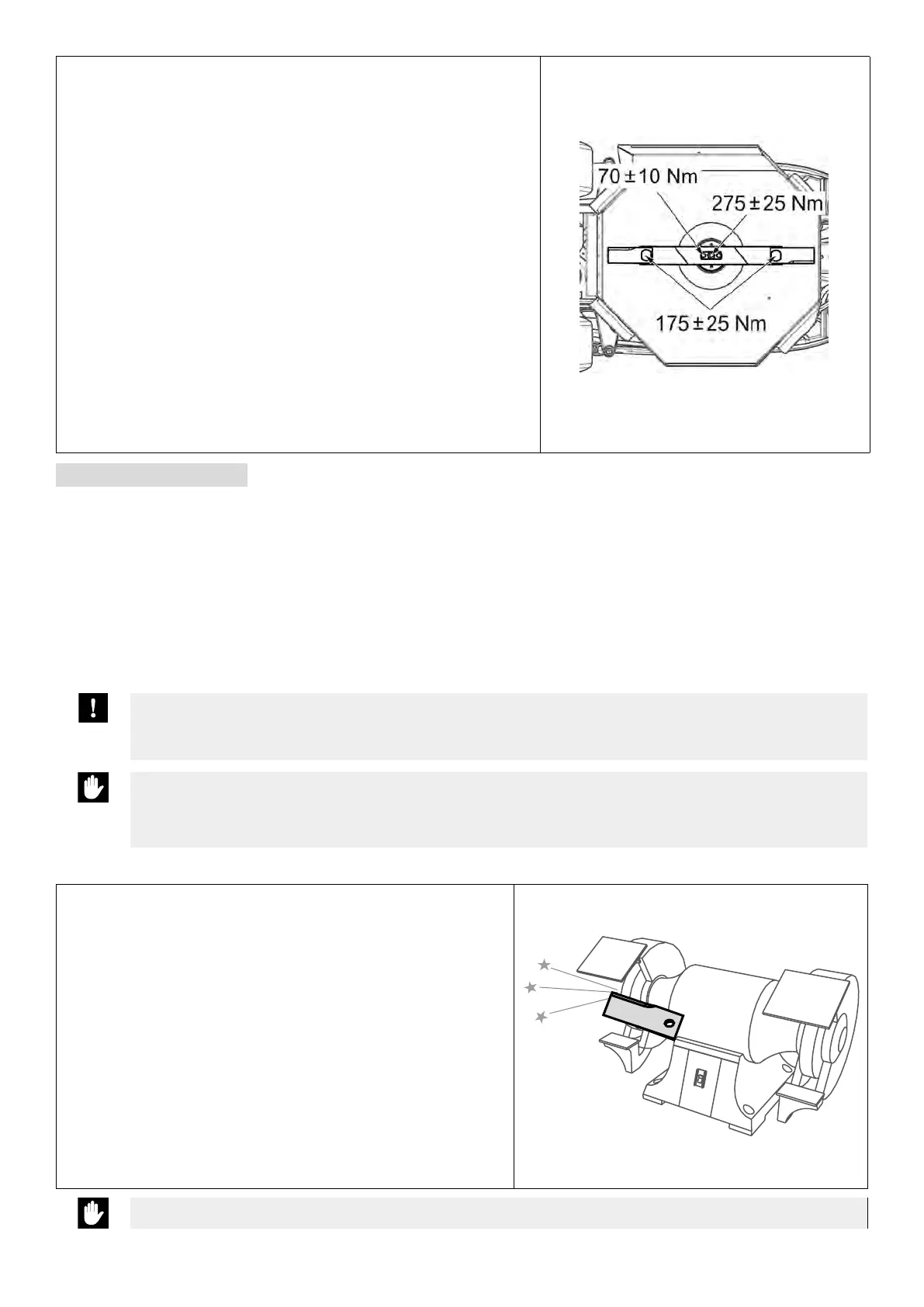 70 ± 10 Nm

275 ± 25 Nm

175 ± 25 Nm