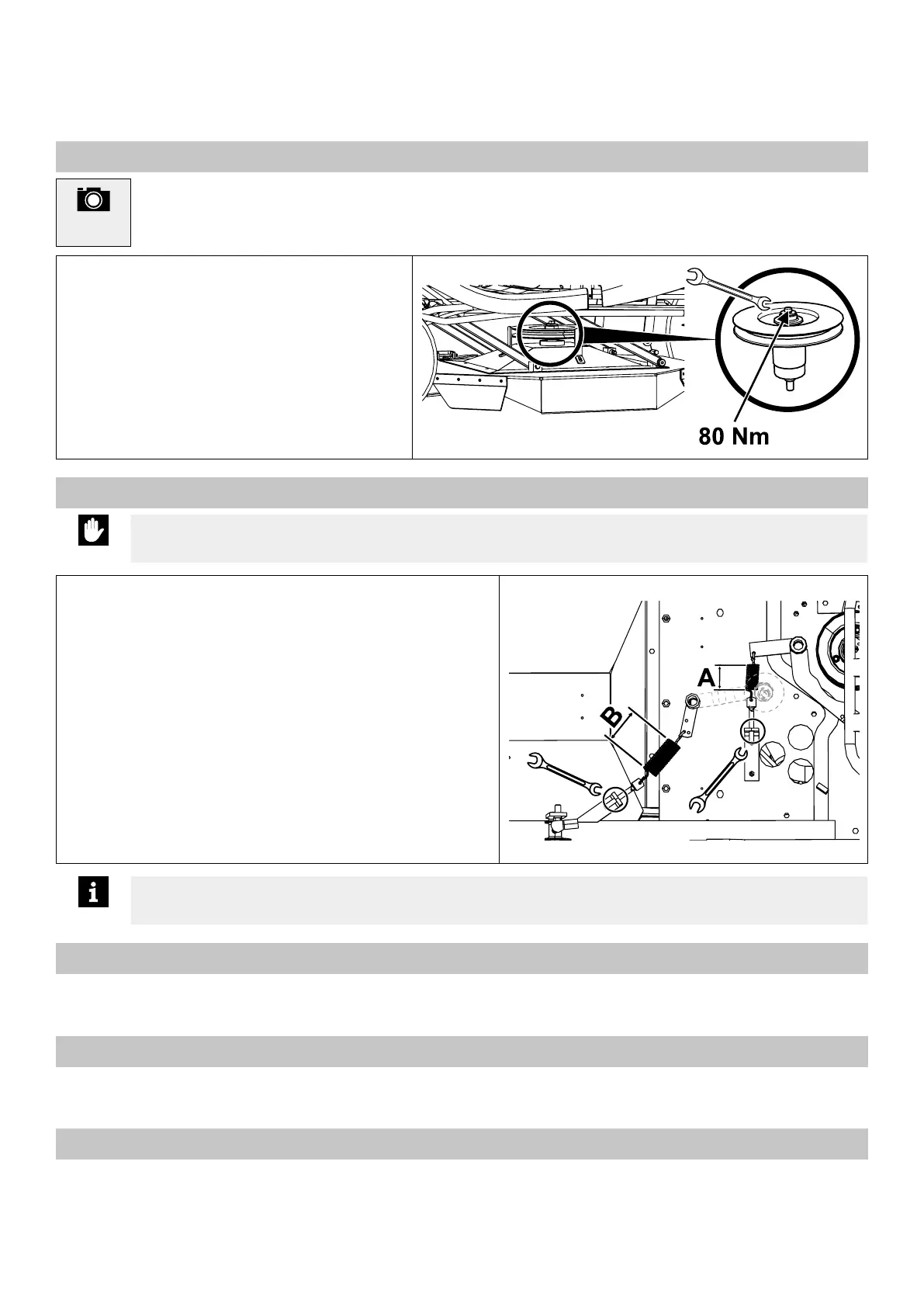 80 Nm

A

B