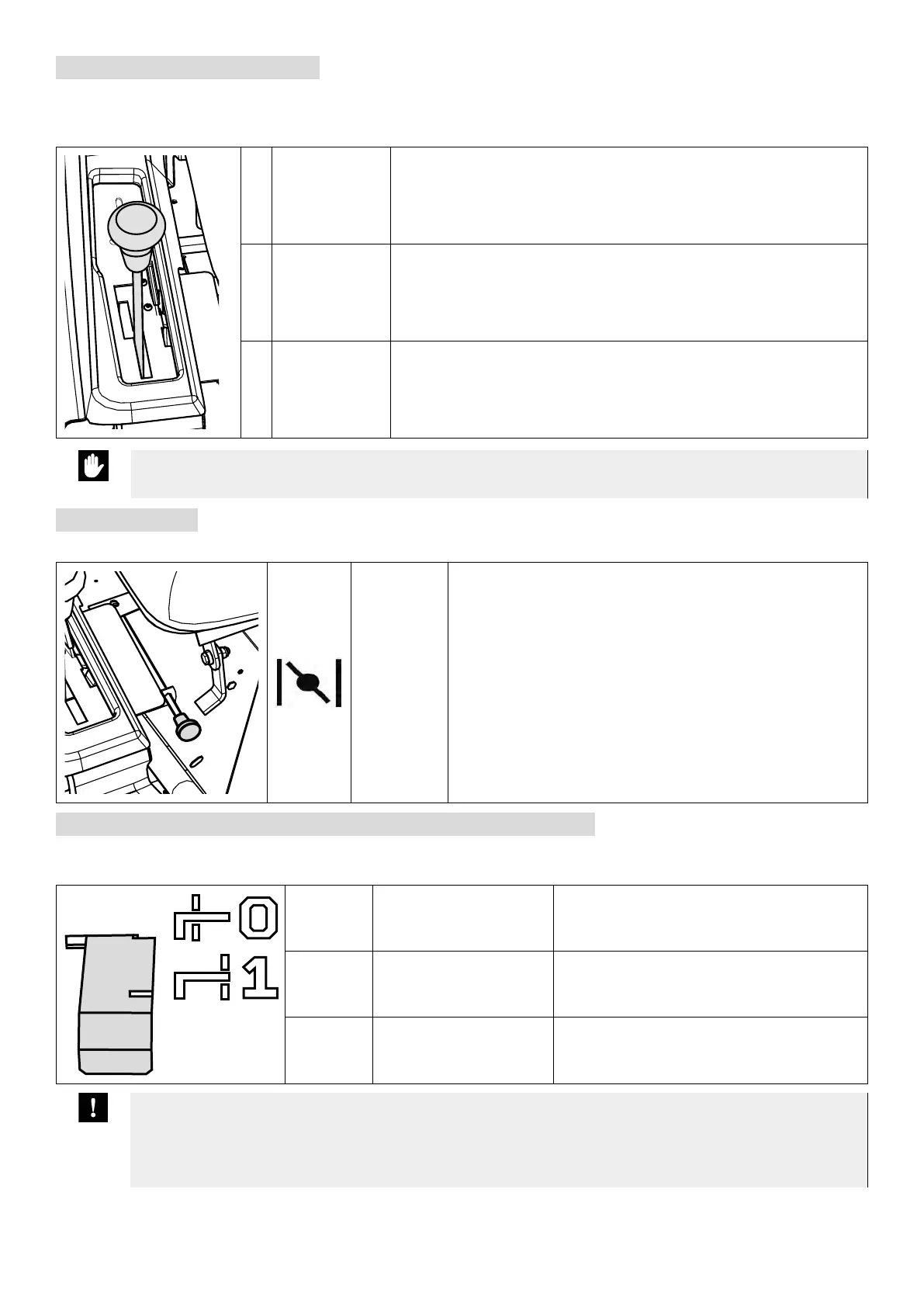 0

1