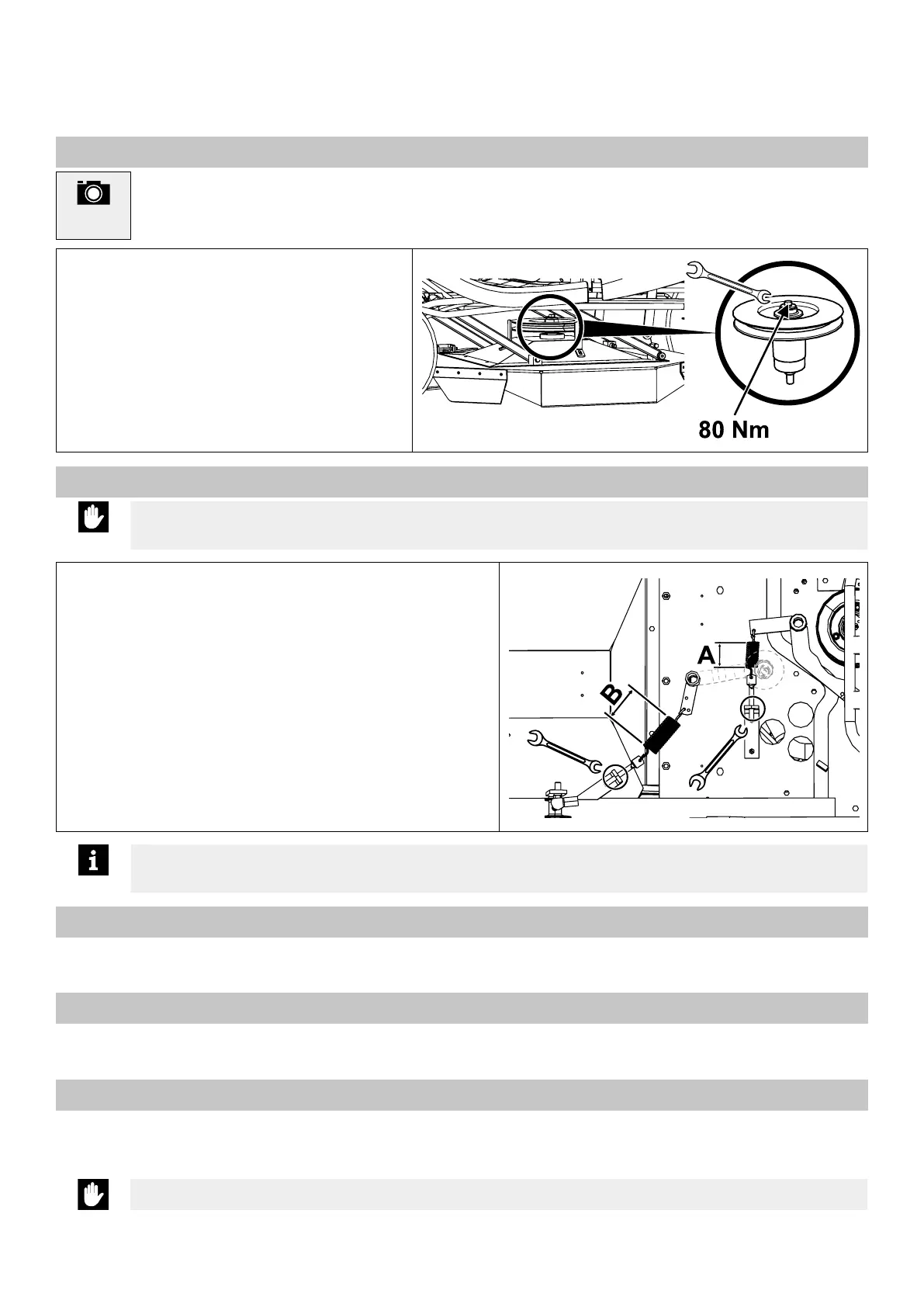 80 Nm

A

B