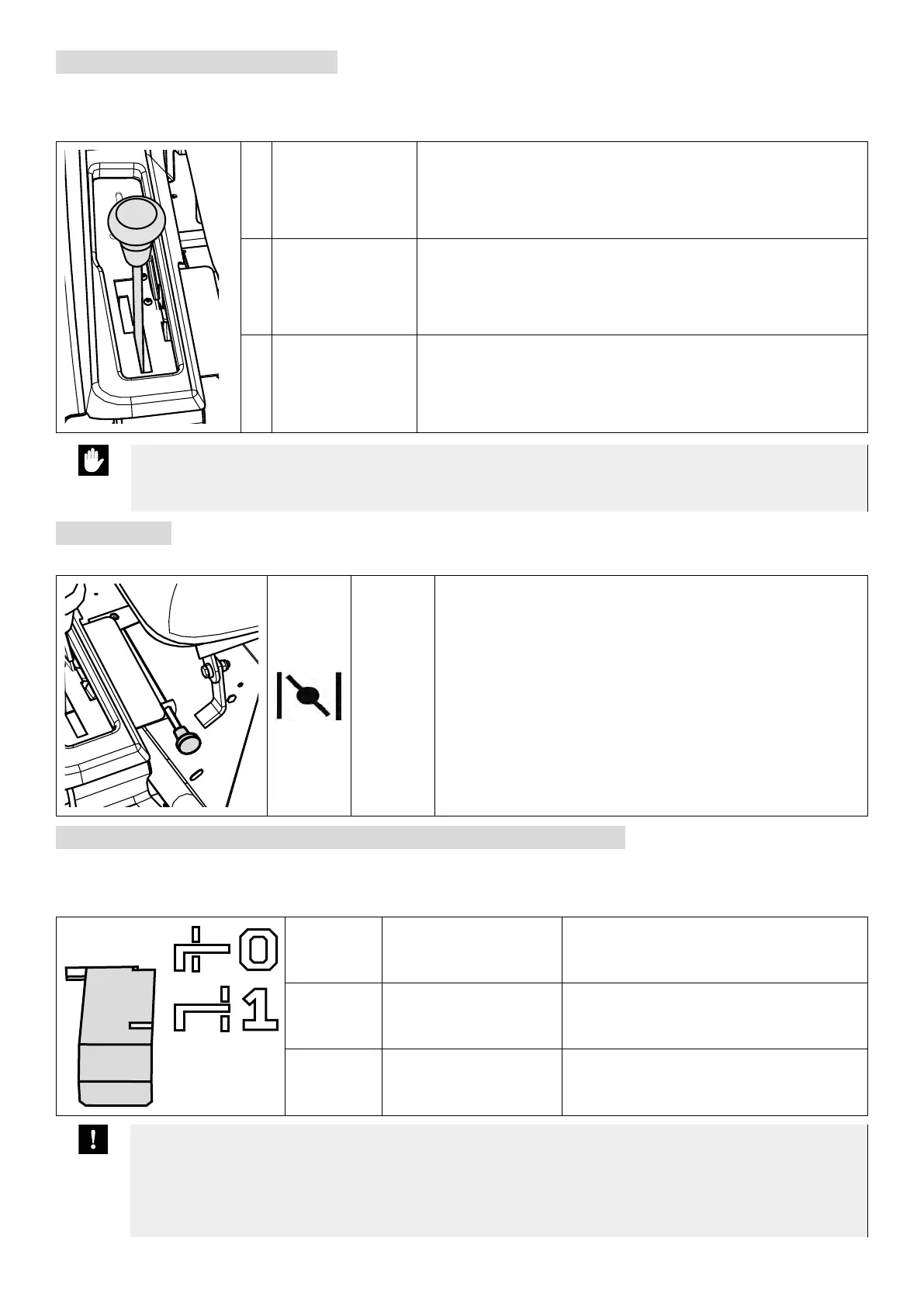 0
1