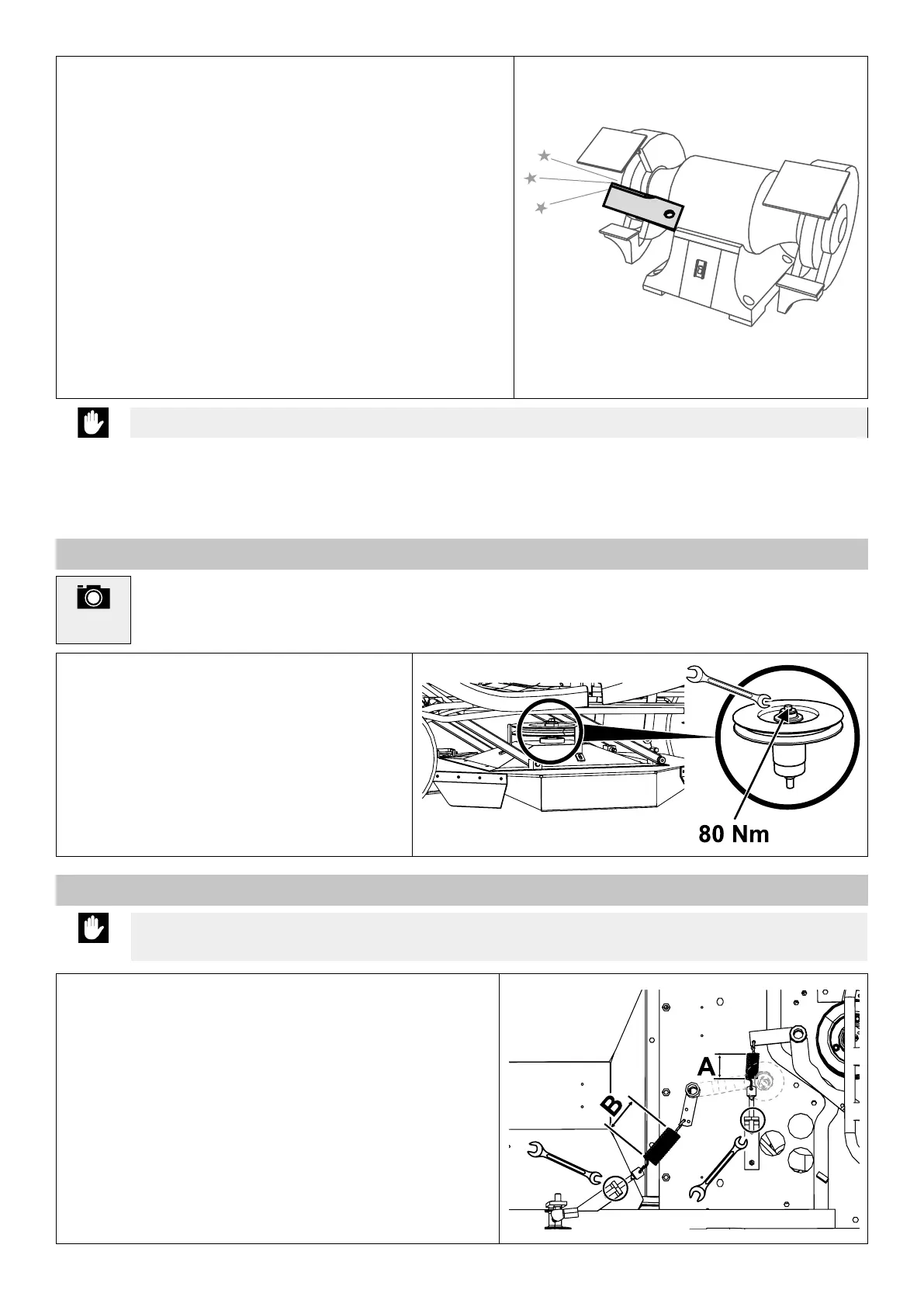 80 Nm

A

B