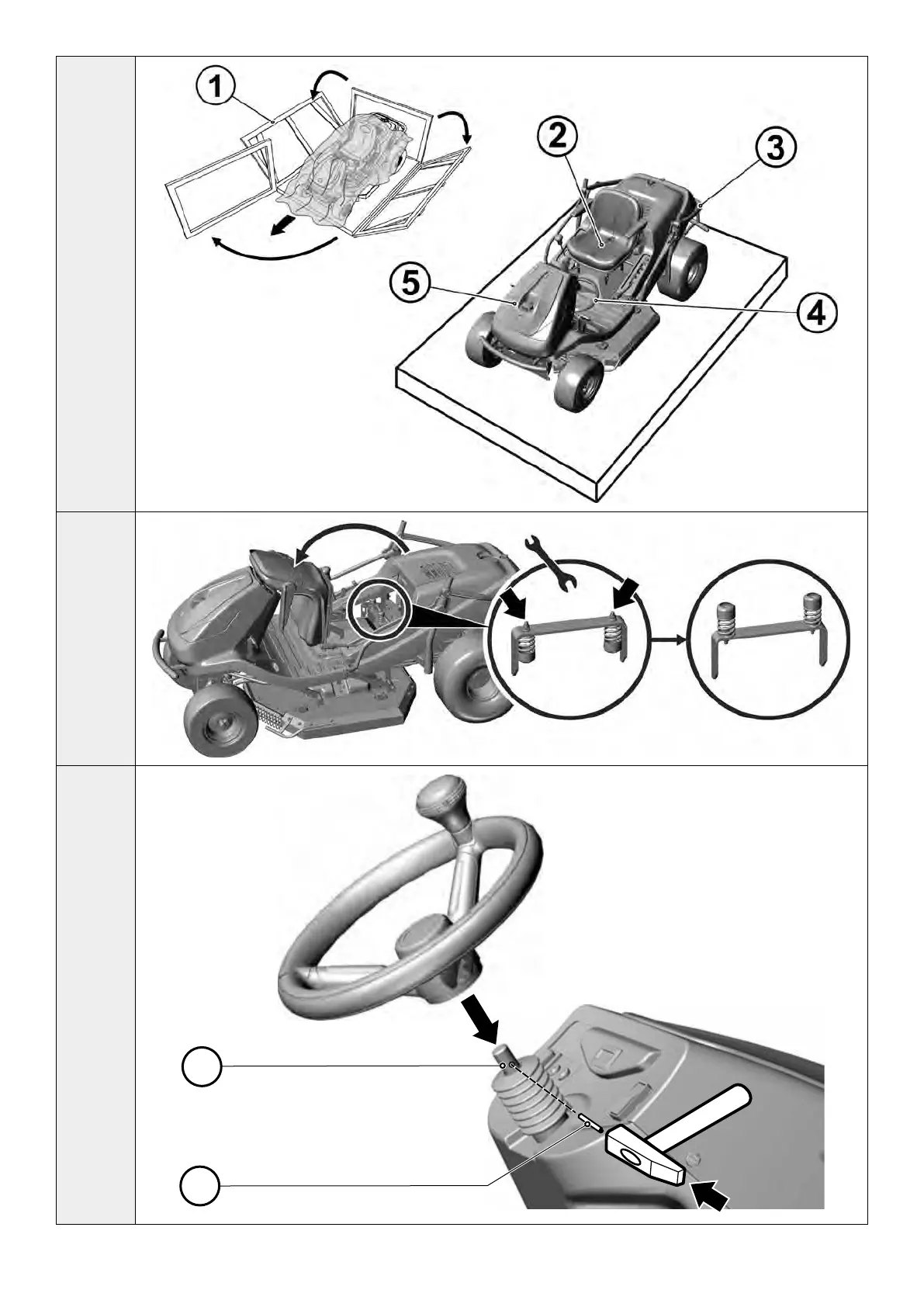 1
2
3
5
4