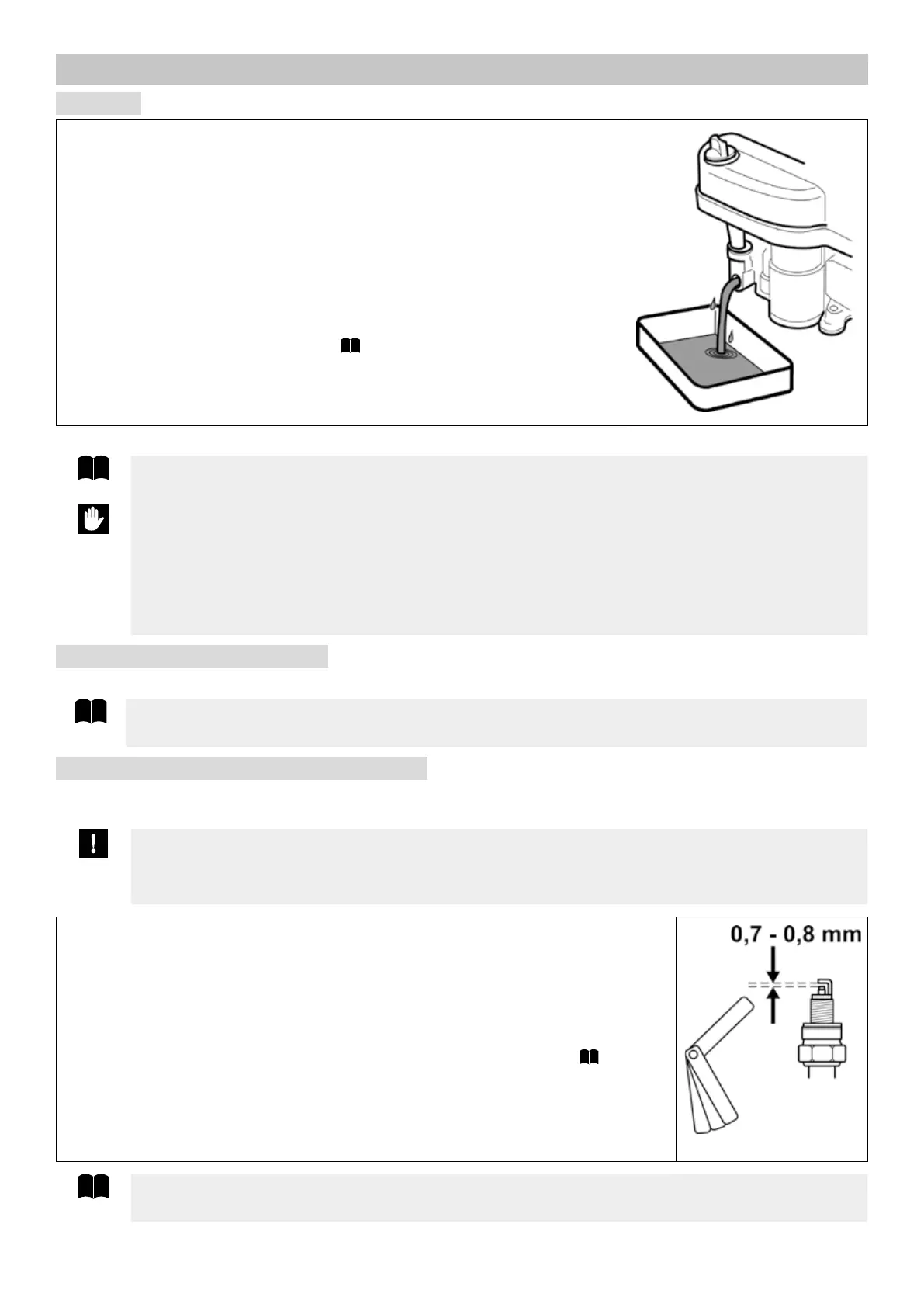 0,7 - 0,8 mm