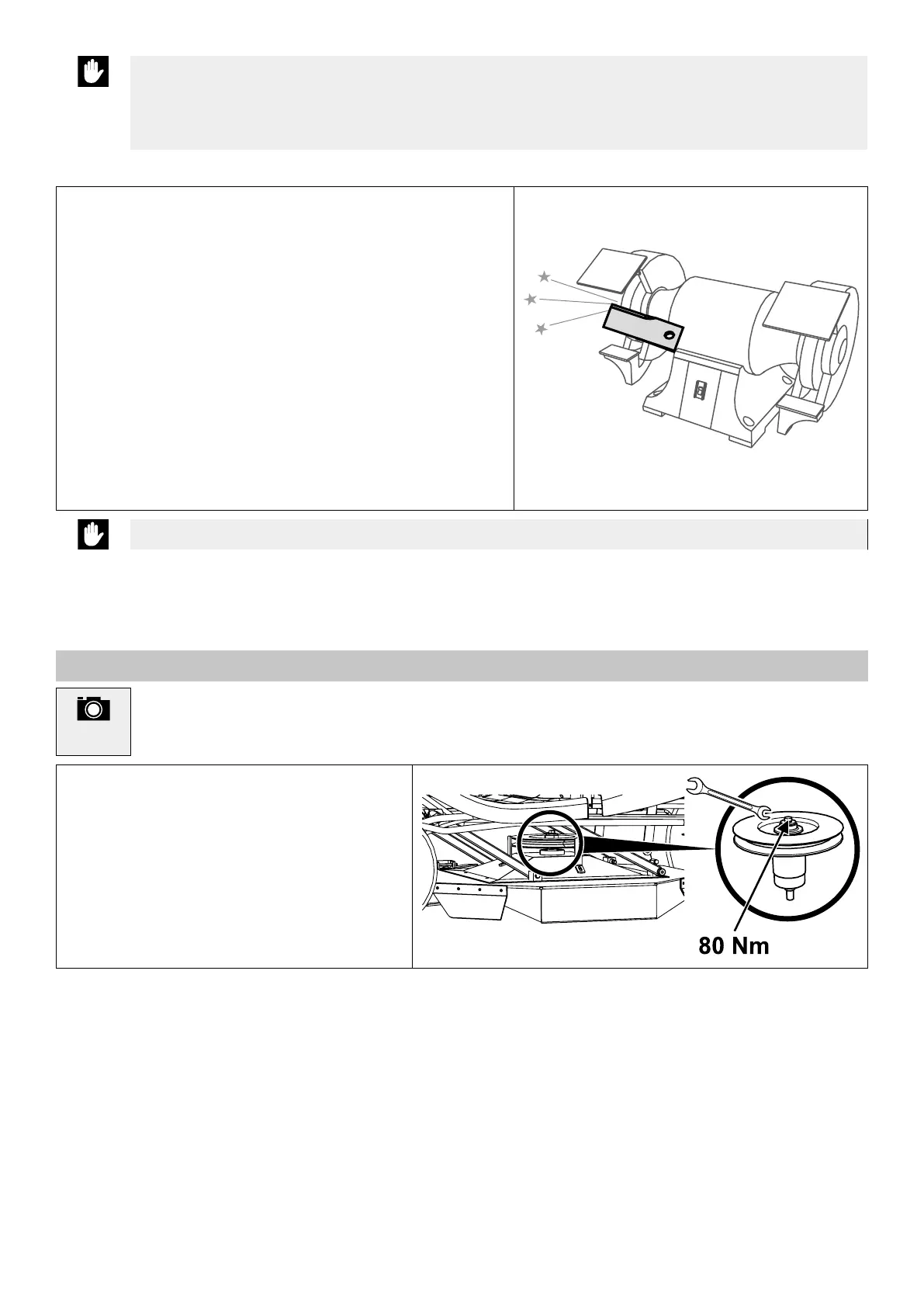 80 Nm