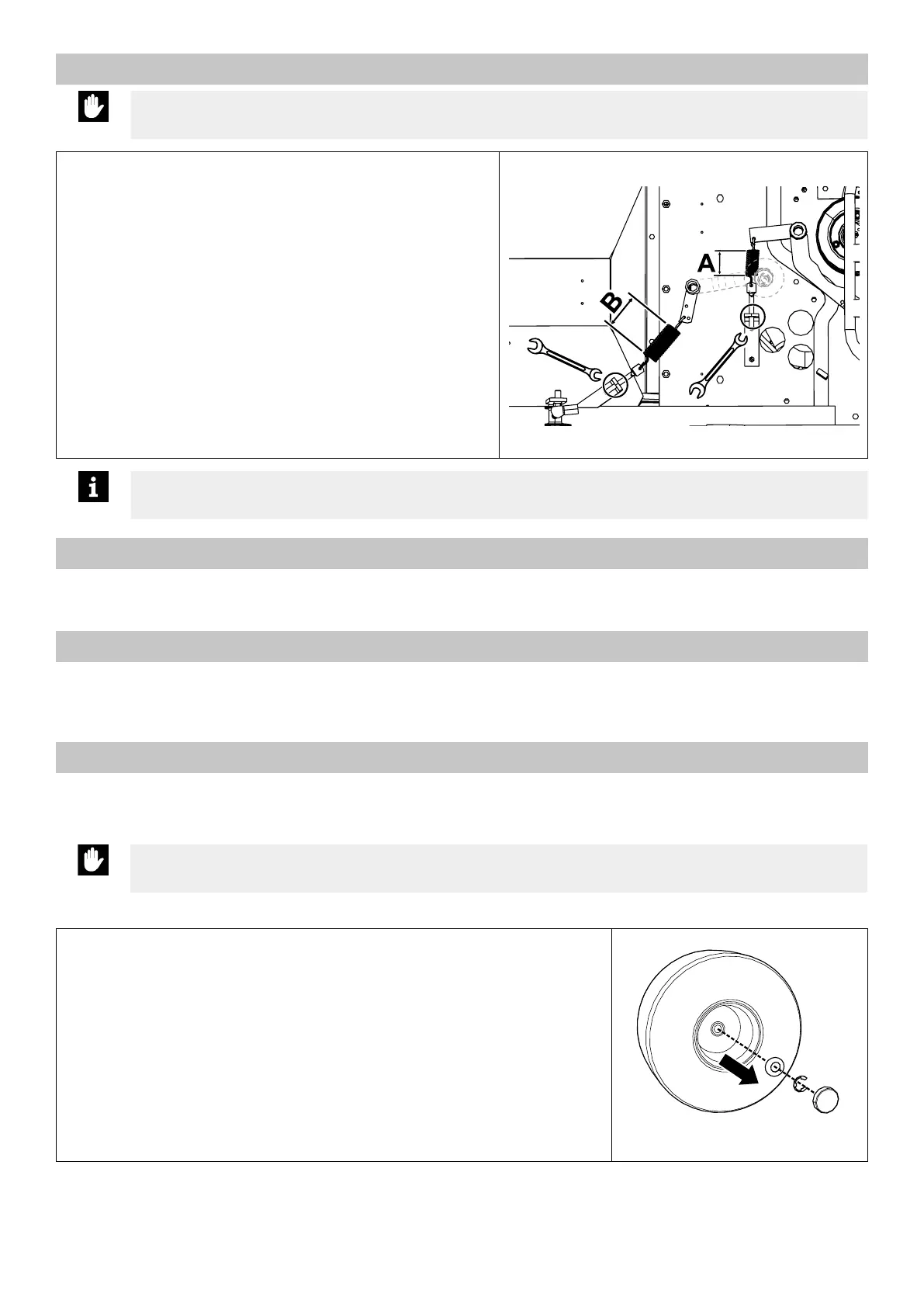 A

B