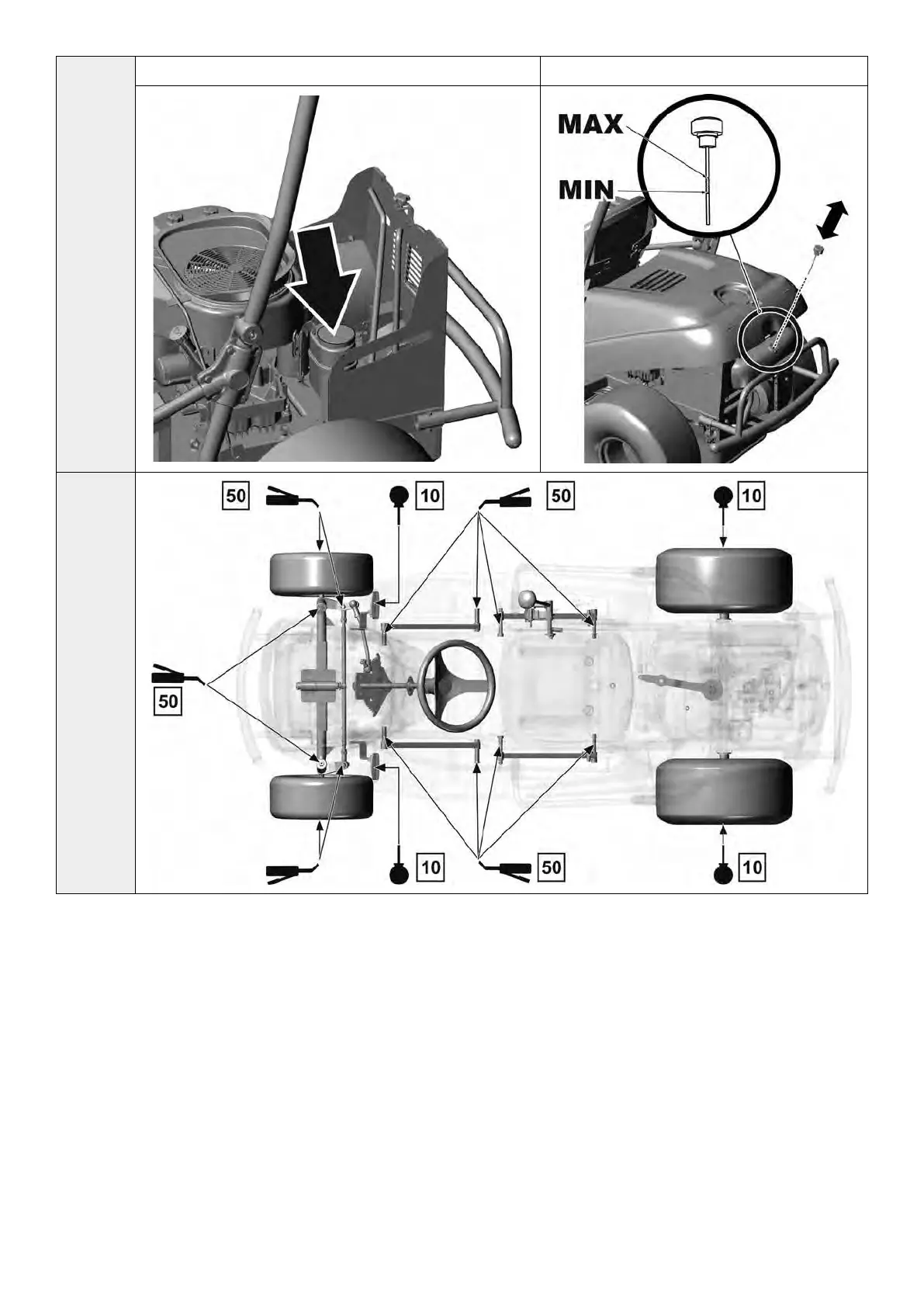 MAX

MIN

50

10

50

10

50

10

50

10